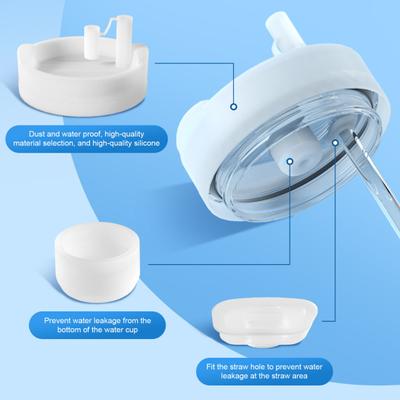 Dust and water proof, high-quality material selection, and high-quality silicone

Prevent water leakage from the bottom of the water cup

Fit the straw hole to prevent water leakage at the straw area