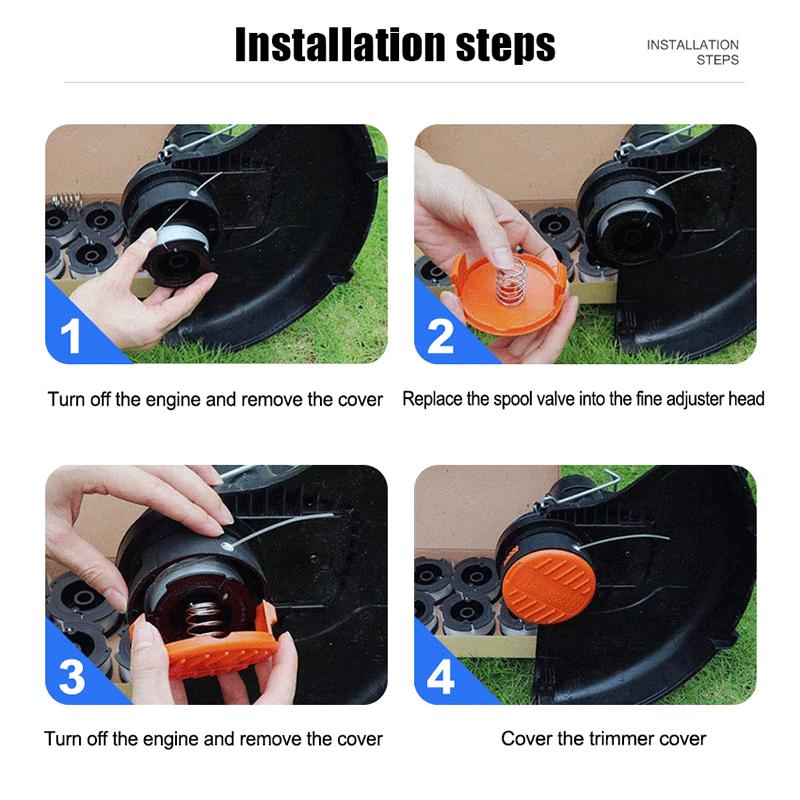 Installation steps

INSTALLATION STEPS

1

Turn off the engine and remove the cover

2

Replace the spool valve into the fine adjuster head

3

Turn off the engine and remove the cover

4

Cover the trimmer cover