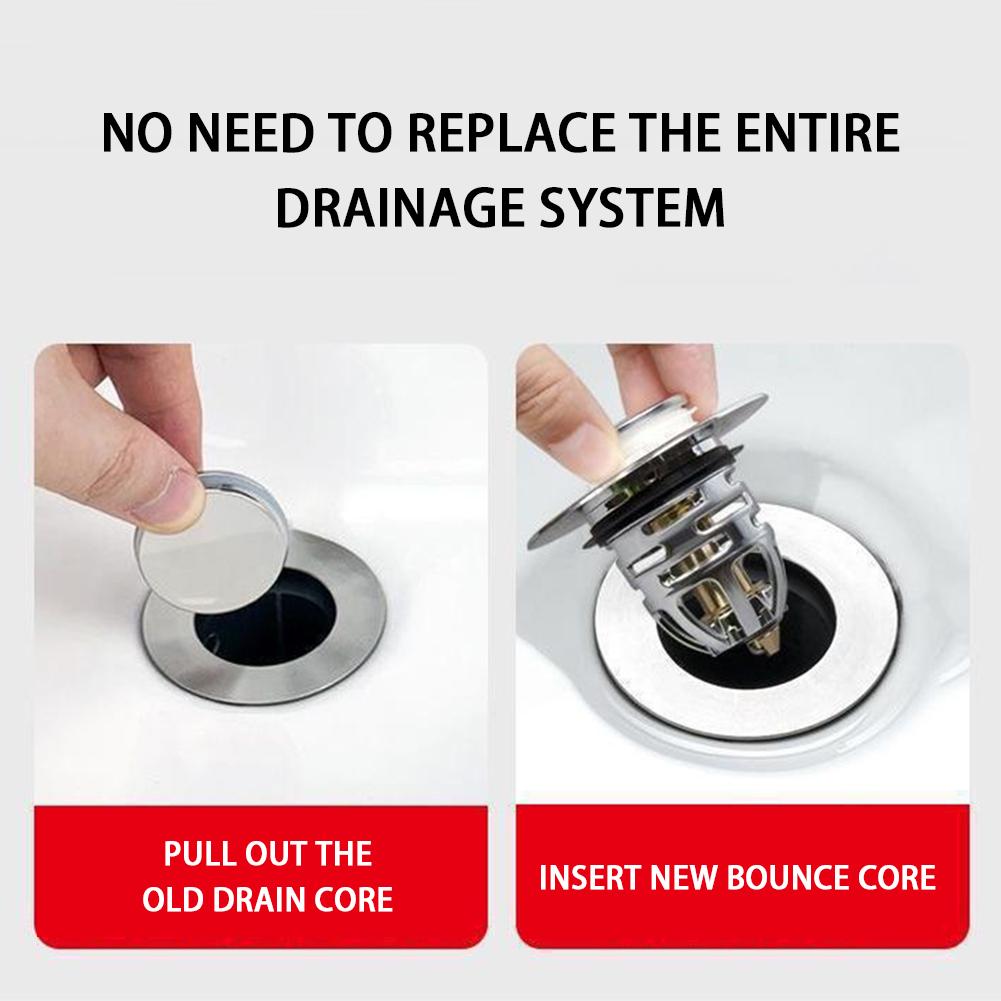 NO NEED TO REPLACE THE ENTIRE DRAINAGE SYSTEM

PULL OUT THE OLD DRAIN CORE

INSERT NEW BOUNCE CORE