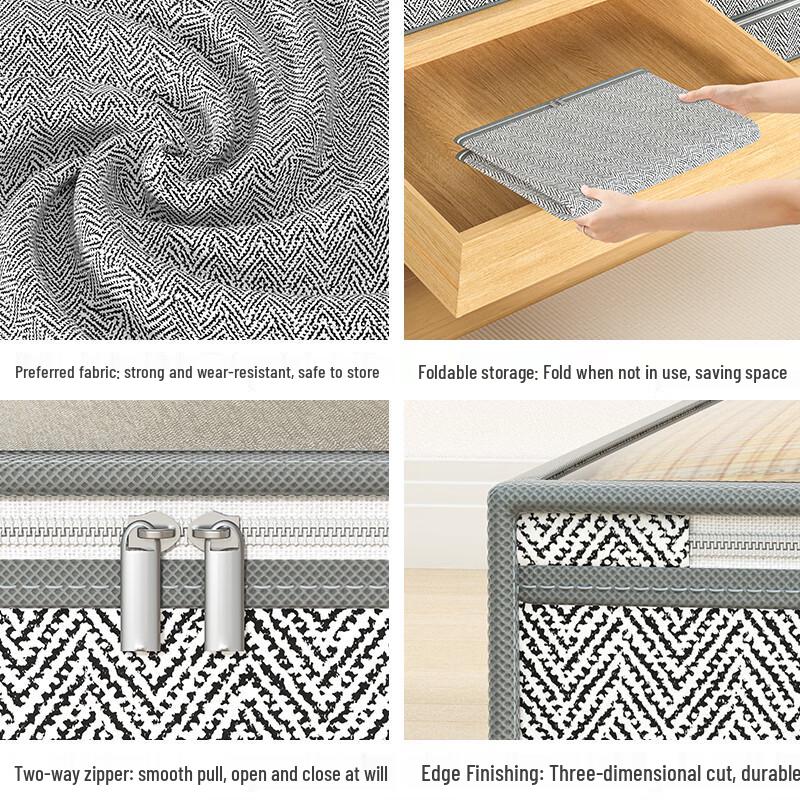 Preferred fabric: strong and wear-resistant, safe to store

Foldable storage: Fold when not in use, saving space

Two-way zipper: smooth pull, open and close at will

Edge Finishing: Three-dimensional cut, durable