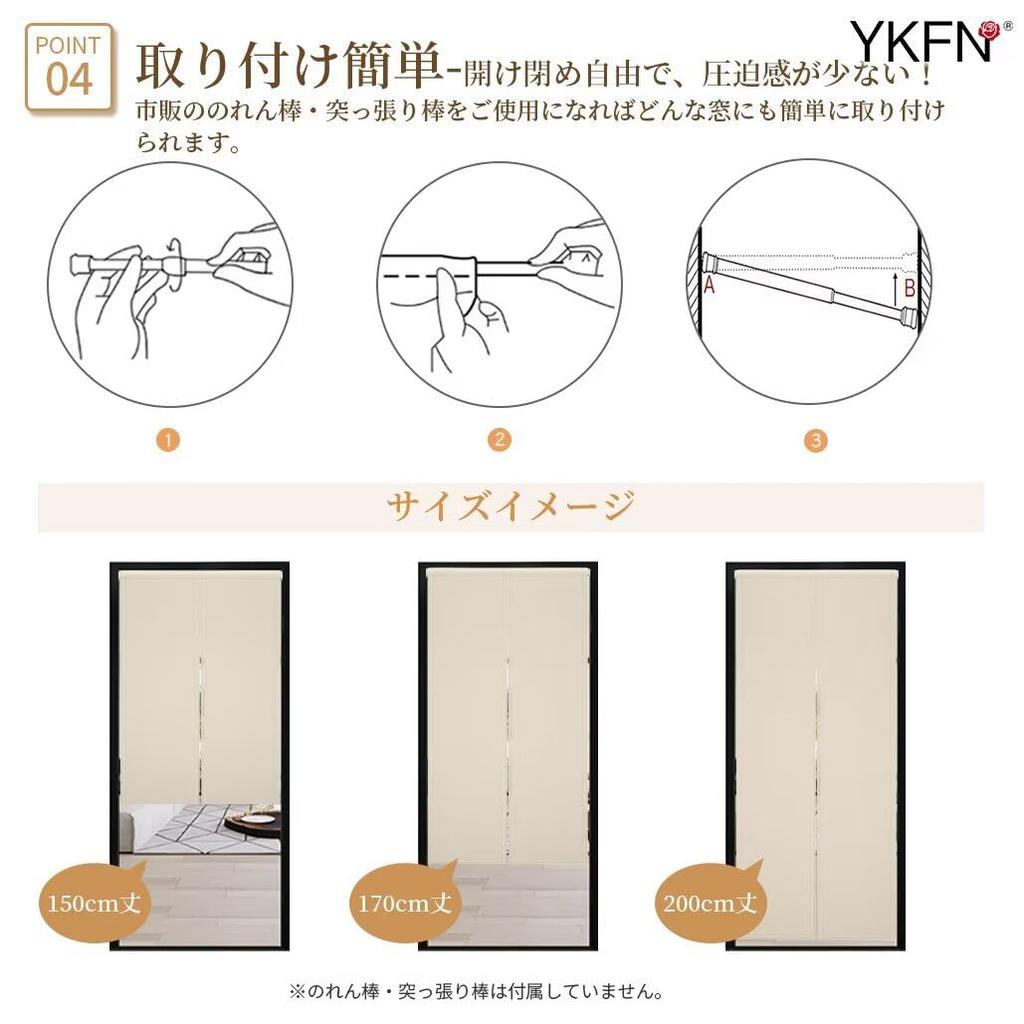 POINT 04

取り付け簡単-開け閉め自由で、圧迫感が少ない！

YKFN®

市販ののれん棒・突っ張り棒をご使用になればどんな窓にも簡単に取り付けられます。

A

B

1

2

3

サイズイメージ

150cm丈

170cm丈

200cm丈

※のれん棒・突っ張り棒は付属していません。