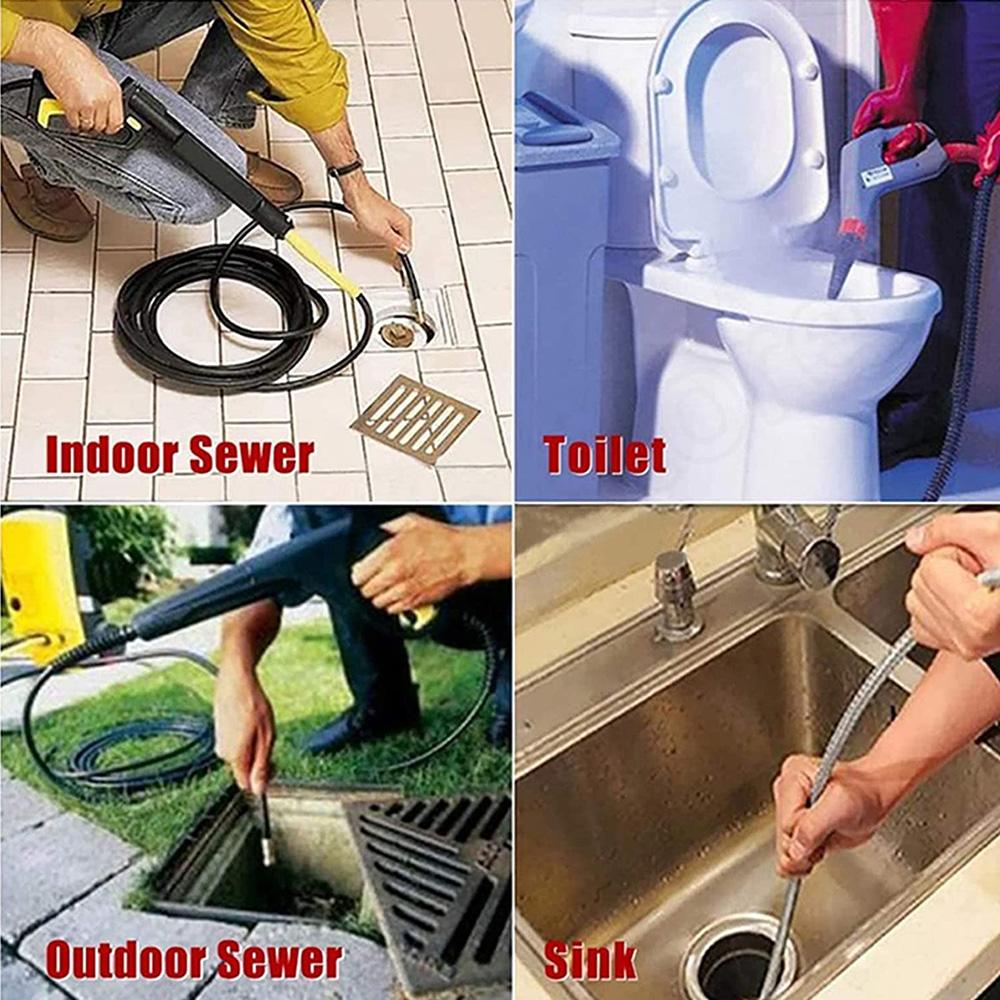 Indoor Sewer

Toilet

Outdoor Sewer

Sink