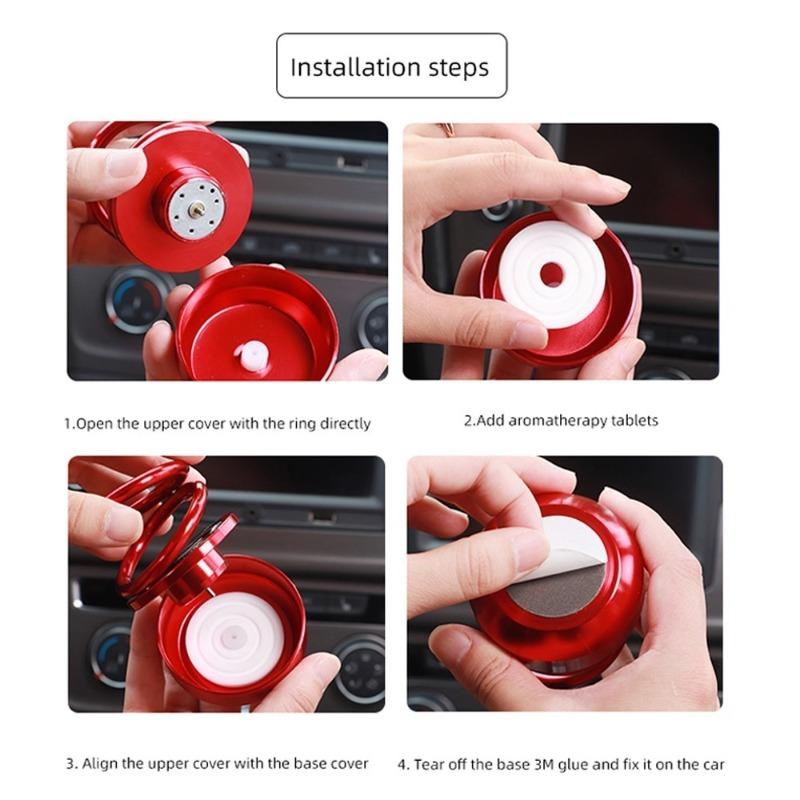 Installation steps

1.Open the upper cover with the ring directly

2.Add aromatherapy tablets

3. Align the upper cover with the base cover

4. Tear off the base 3M glue and fix it on the car