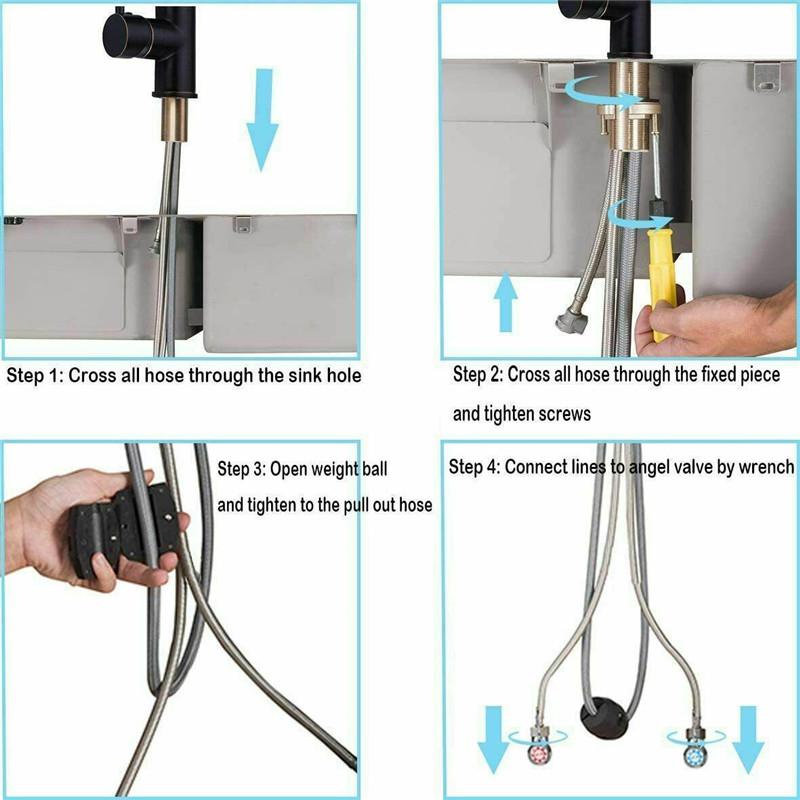 Step 1: Cross all hose through the sink hole

Step 2: Cross all hose through the fixed piece and tighten screws

Step 3: Open weight ball and tighten to the pull out hose

Step 4: Connect lines to angel valve by wrench