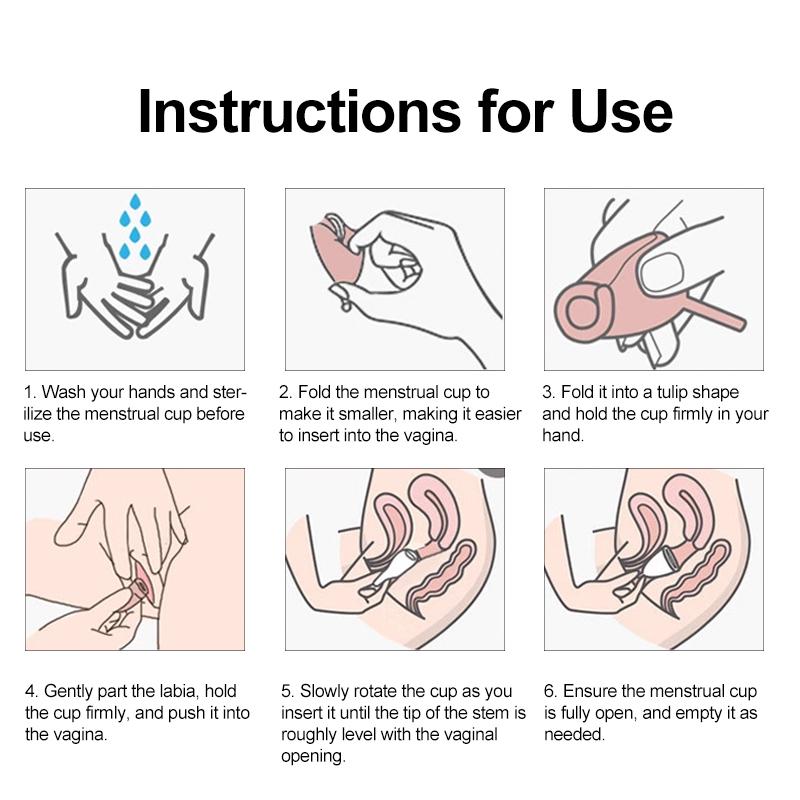 Instructions for Use

1. Wash your hands and sterilize the menstrual cup before use.

2. Fold the menstrual cup to make it smaller, making it easier to insert into the vagina.

3. Fold it into a tulip shape and hold the cup firmly in your hand.

4. Gently part the labia, hold the cup firmly, and push it into the vagina.

5. Slowly rotate the cup as you insert it until the tip of the stem is roughly level with the vaginal opening.

6. Ensure the menstrual cup is fully open, and empty it as needed.