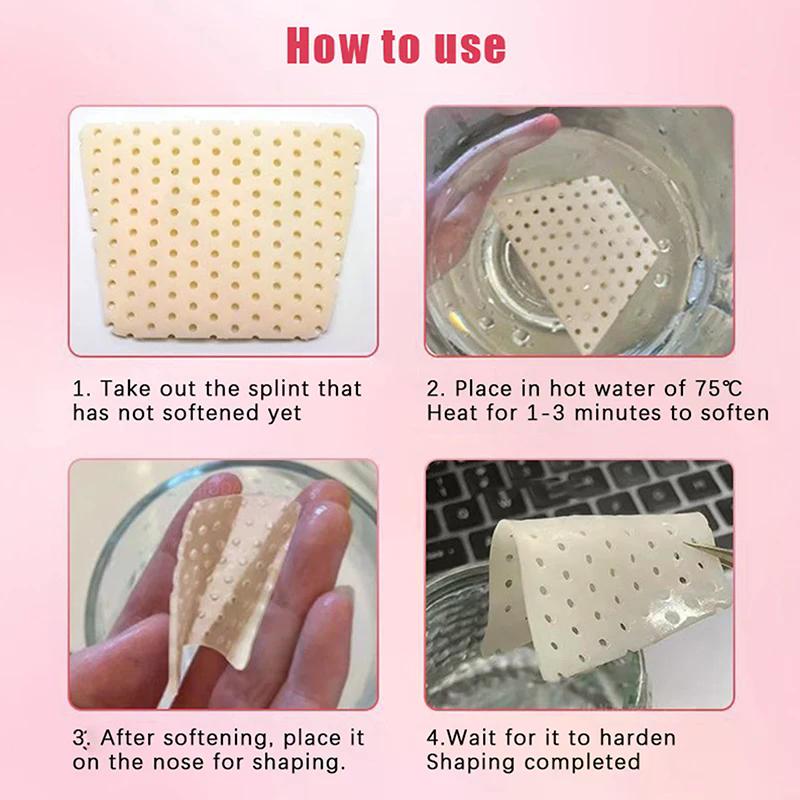 How to use

1. Take out the splint that has not softened yet

2. Place in hot water of 75℃ Heat for 1-3 minutes to soften

3. After softening, place it on the nose for shaping.

4.Wait for it to harden Shaping completed