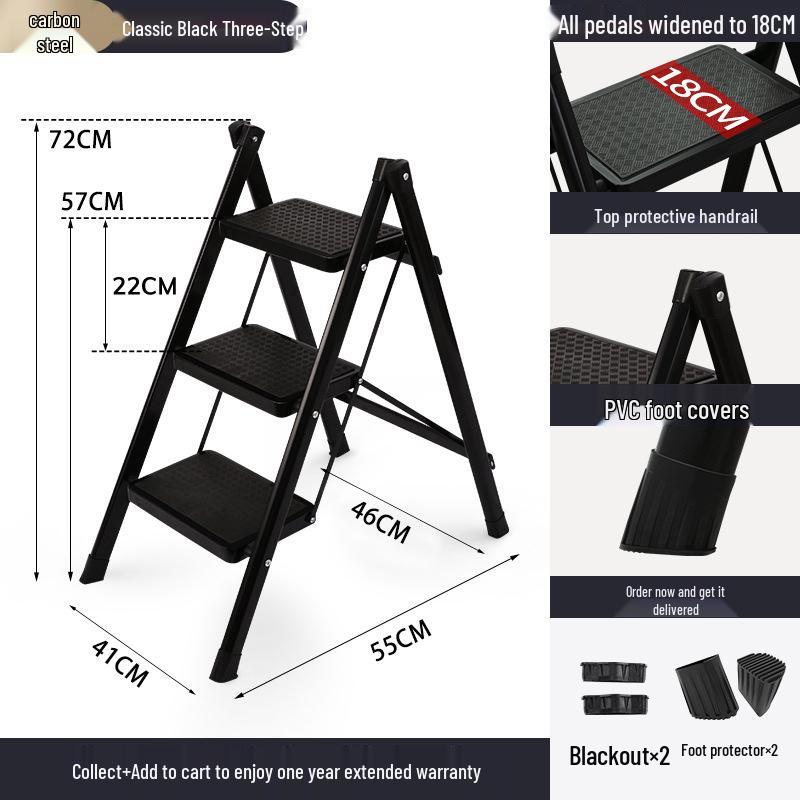 carbon steel

Classic Black Three-Step

72CM

57CM

22CM

46CM

41CM

55CM

Collect+Add to cart to enjoy one year extended warranty

All pedals widened to 18CM

18CM

Top protective handrail

PVC foot covers

Order now and get it delivered

Blackout×2

Foot protector×2