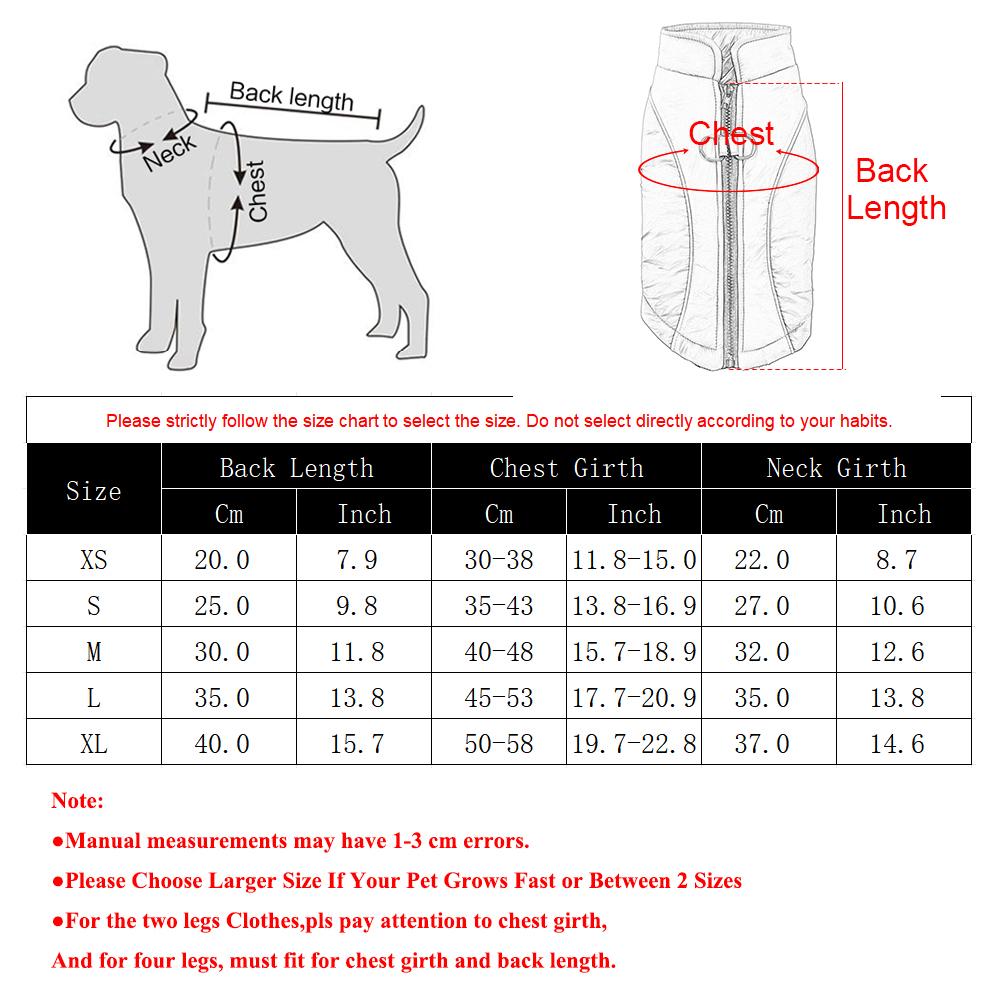 Back length

Neck

Chest

Chest

Back Length

Please strictly follow the size chart to select the size. Do not select directly according to your habits.

| Size | Back Length | | Chest Girth | | Neck Girth | |
|---|---|---|---|---|---|---|
| | Cm | Inch | Cm | Inch | Cm | Inch |
| XS | 20.0 | 7.9 | 30-38 | 11.8-15.0 | 22.0 | 8.7 |
| S | 25.0 | 9.8 | 35-43 | 13.8-16.9 | 27.0 | 10.6 |
| M | 30.0 | 11.8 | 40-48 | 15.7-18.9 | 32.0 | 12.6 |
| L | 35.0 | 13.8 | 45-53 | 17.7-20.9 | 35.0 | 13.8 |
| XL | 40.0 | 15.7 | 50-58 | 19.7-22.8 | 37.0 | 14.6 |

Note:

●Manual measurements may have 1-3 cm errors.

●Please Choose Larger Size If Your Pet Grows Fast or Between 2 Sizes

●For the two legs Clothes,pls pay attention to chest girth,

And for four legs, must fit for chest girth and back length.