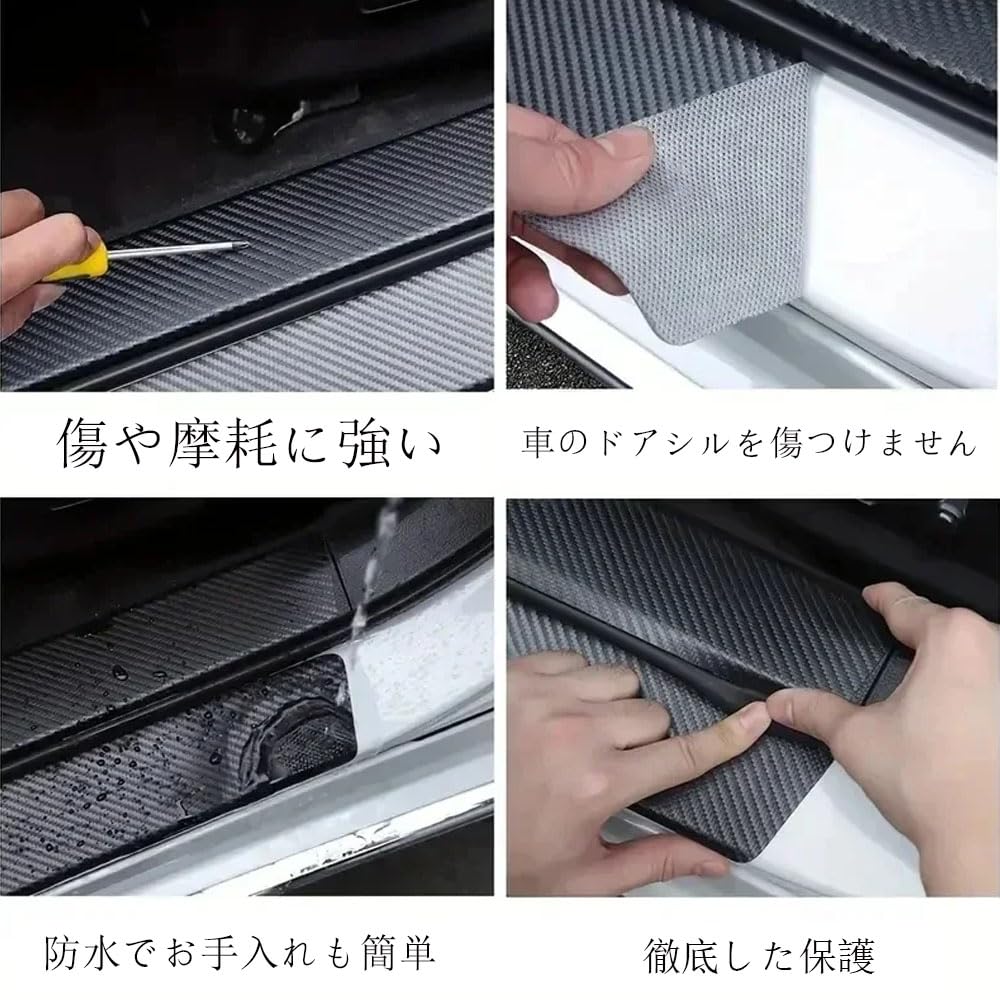 傷や摩耗に強い

車のドアシルを傷つけません

防水でお手入れも簡単

徹底した保護