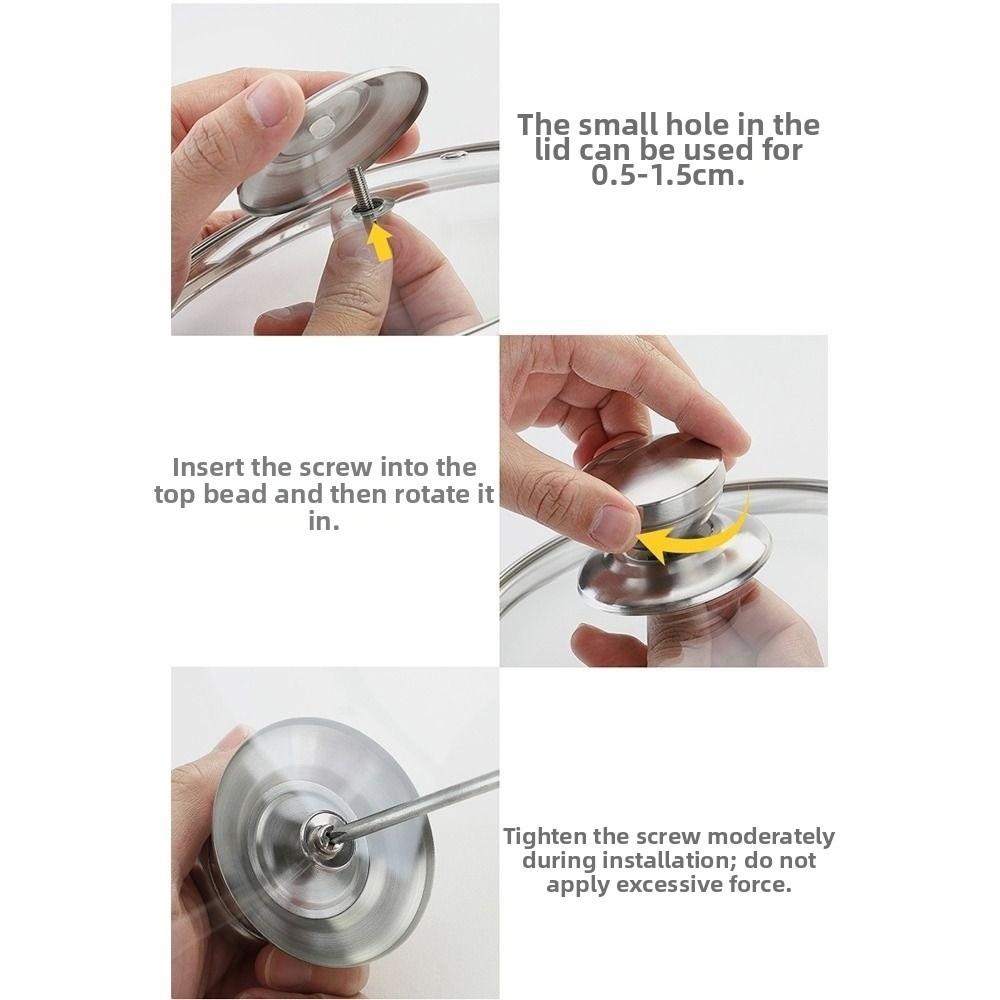 The small hole in the lid can be used for 0.5-1.5cm.

Insert the screw into the top bead and then rotate it in.

Tighten the screw moderately during installation; do not apply excessive force.