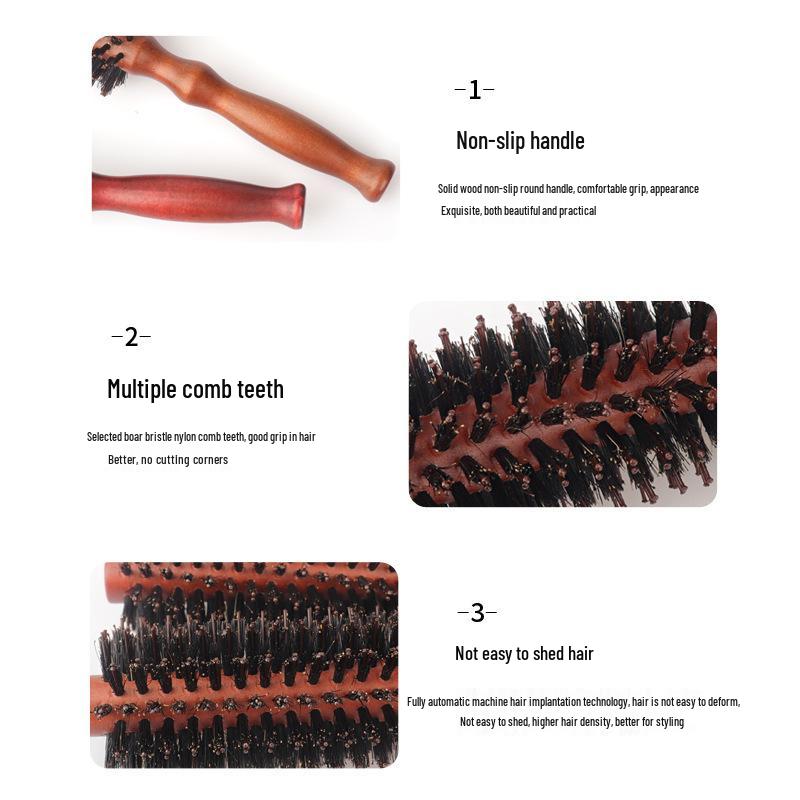 -1-

Non-slip handle

Solid wood non-slip round handle, comfortable grip, appearance
Exquisite, both beautiful and practical

-2-

Multiple comb teeth

Selected boar bristle nylon comb teeth, good grip in hair
Better, no cutting corners

-3-

Not easy to shed hair

Fully automatic machine hair implantation technology, hair is not easy to deform,
Not easy to shed, higher hair density, better for styling