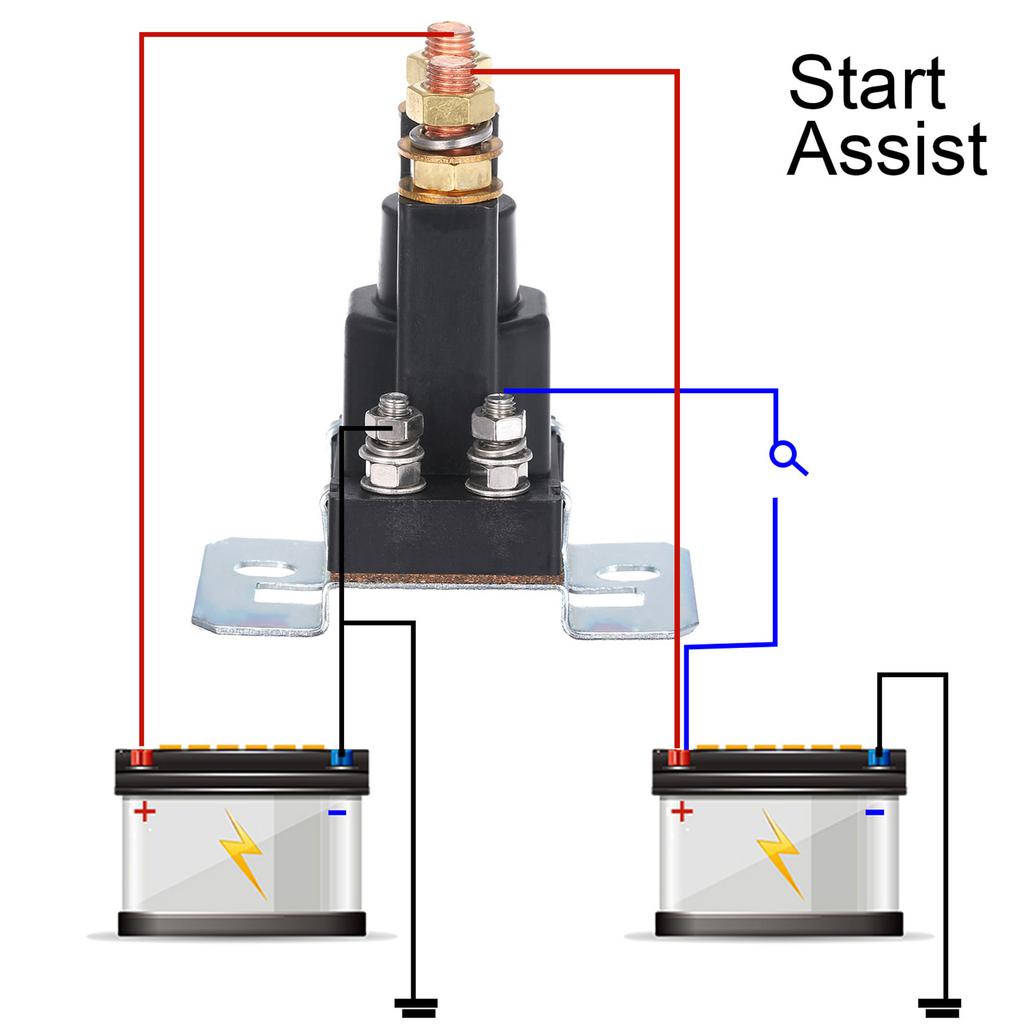 Start Assist

+ −

+ −