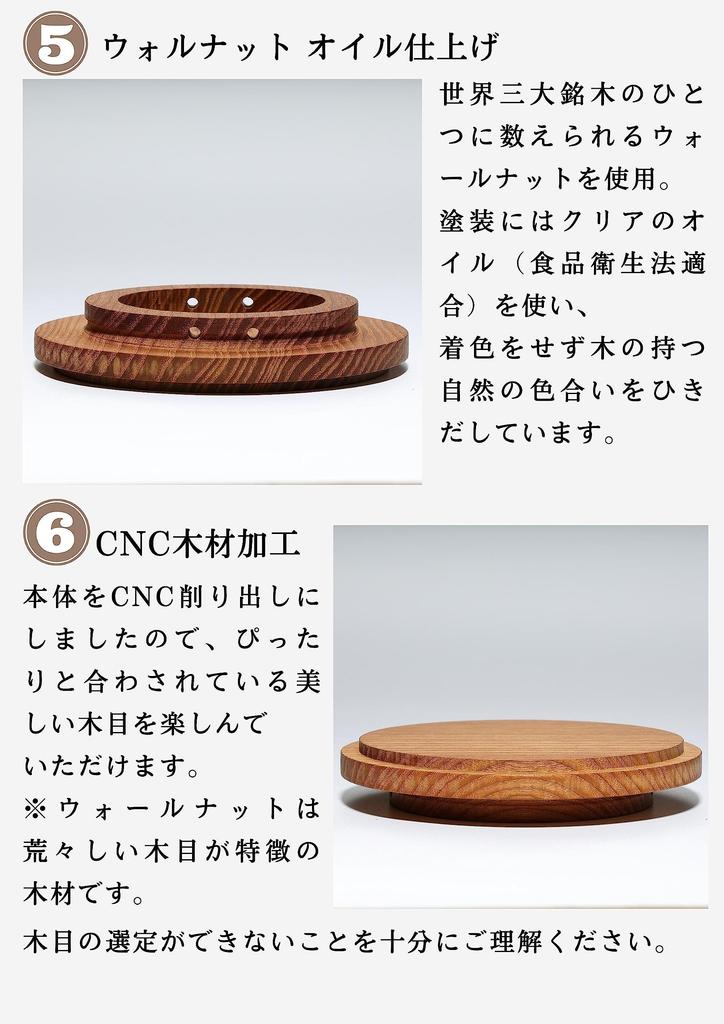 5 ウォルナット オイル仕上げ

世界三大銘木のひとつに数えられるウォールナットを使用。
塗装にはクリアのオイル（食品衛生法適合）を使い、
着色をせず木の持つ自然の色合いをひきだしています。

6 CNC木材加工

本体をCNC削り出しにしましたので、ぴったりと合わされている美しい木目を楽しんでいただけます。
※ウォールナットは荒々しい木目が特徴の木材です。
木目の選定ができないことを十分にご理解ください。