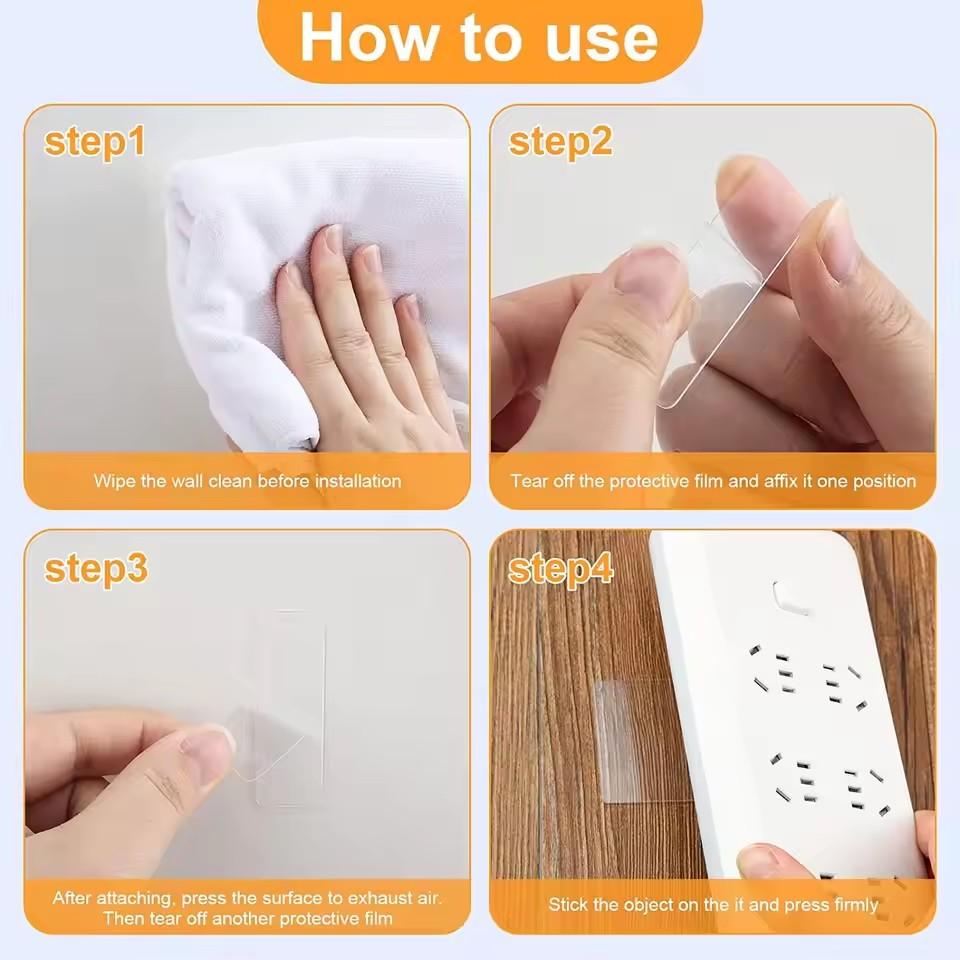 How to use

step1

Wipe the wall clean before installation

step2

Tear off the protective film and affix it one position

step3

After attaching, press the surface to exhaust air. Then tear off another protective film

step4

Stick the object on the it and press firmly