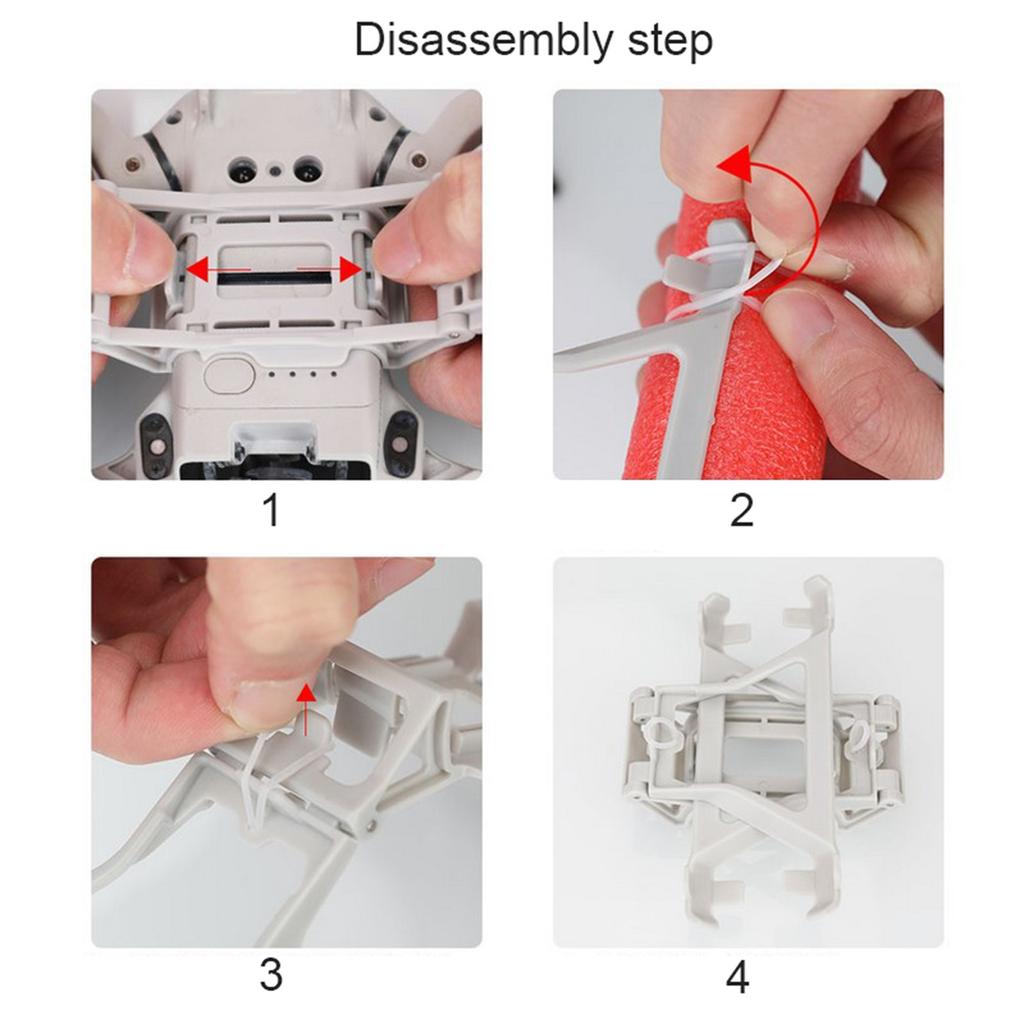 Disassembly step

1

2

3

4