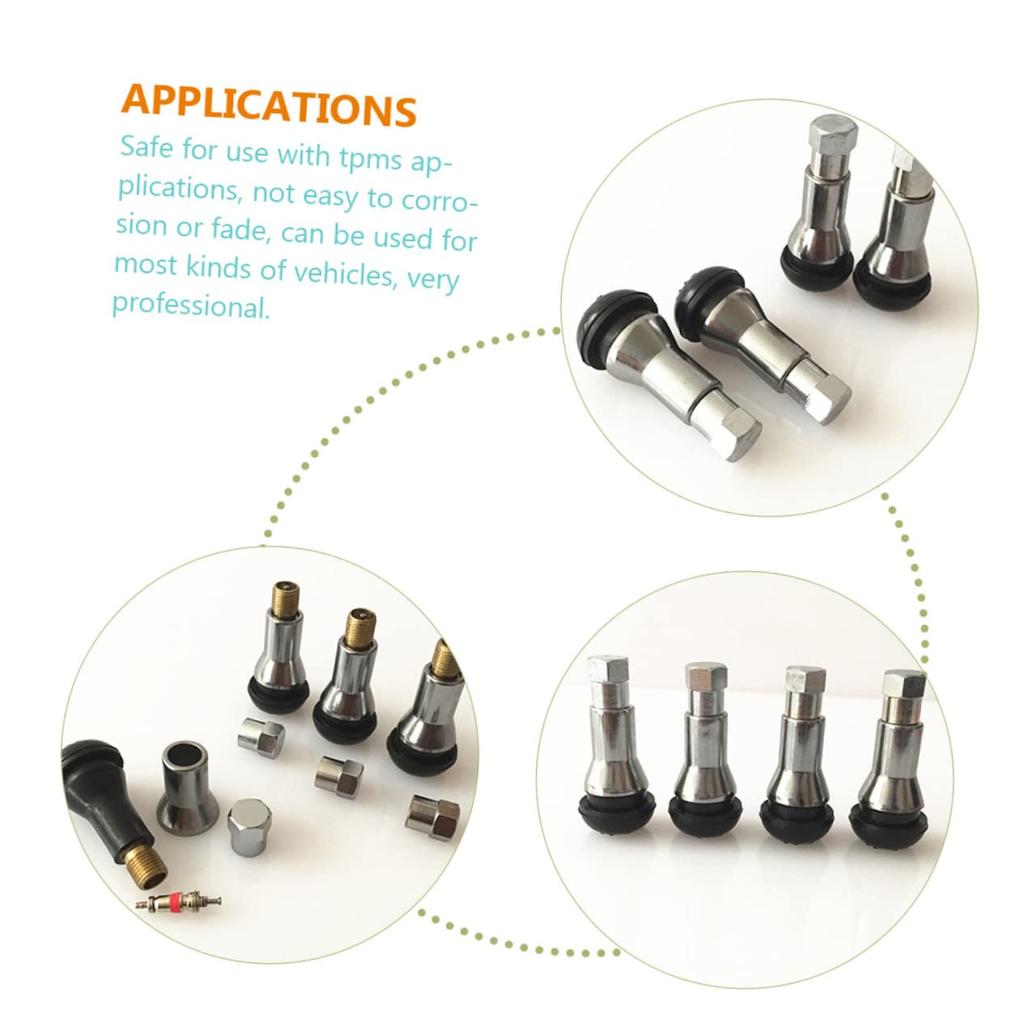 APPLICATIONS

Safe for use with tpms applications, not easy to corrosion or fade, can be used for most kinds of vehicles, very professional.