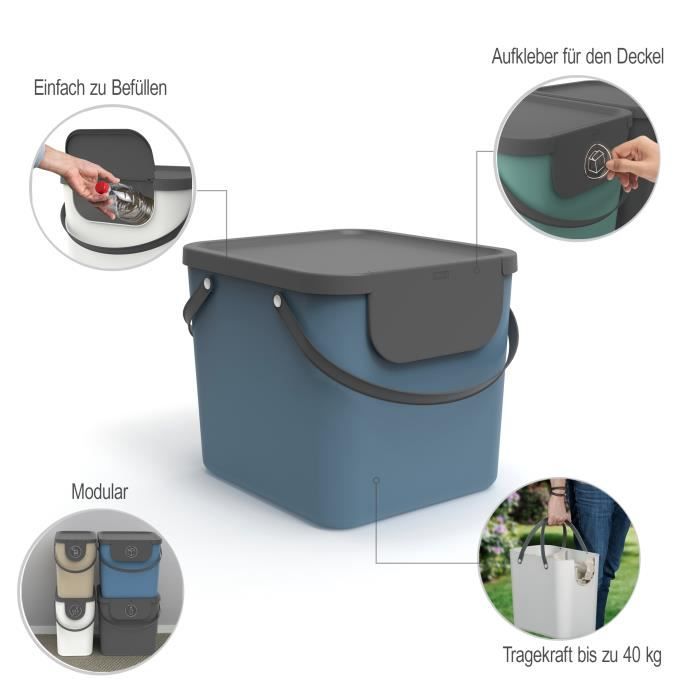 Einfach zu Befüllen

Aufkleber für den Deckel

Modular

Tragekraft bis zu 40 kg