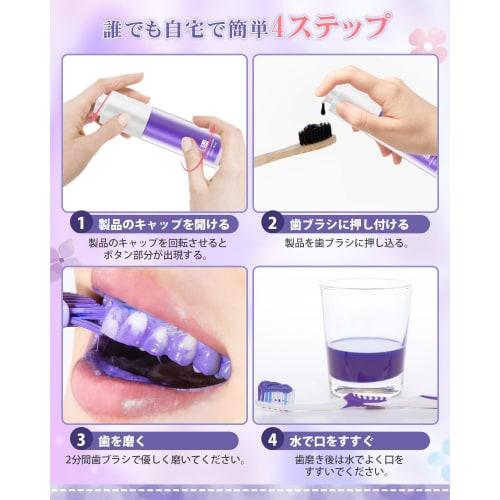 誰でも自宅で簡単4ステップ

1 製品のキャップを開ける
製品のキャップを回転させるとボタン部分が出現する。

2 歯ブラシに押し付ける
製品を歯ブラシに押し込る。

3 歯を磨く
2分間歯ブラシで優しく磨いてください。

4 水で口をすすぐ
歯磨き後は水でよく口をすすいでください。