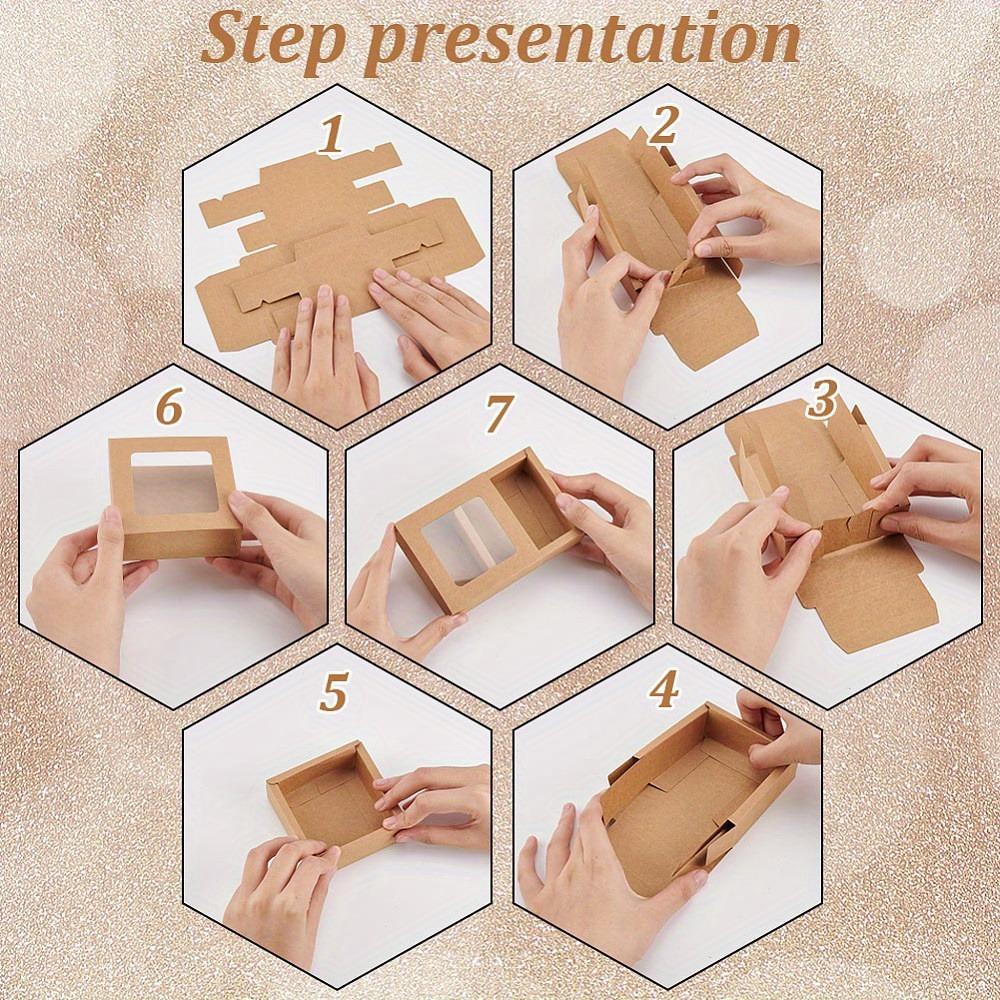 Step presentation

1

2

6

7

3

5

4