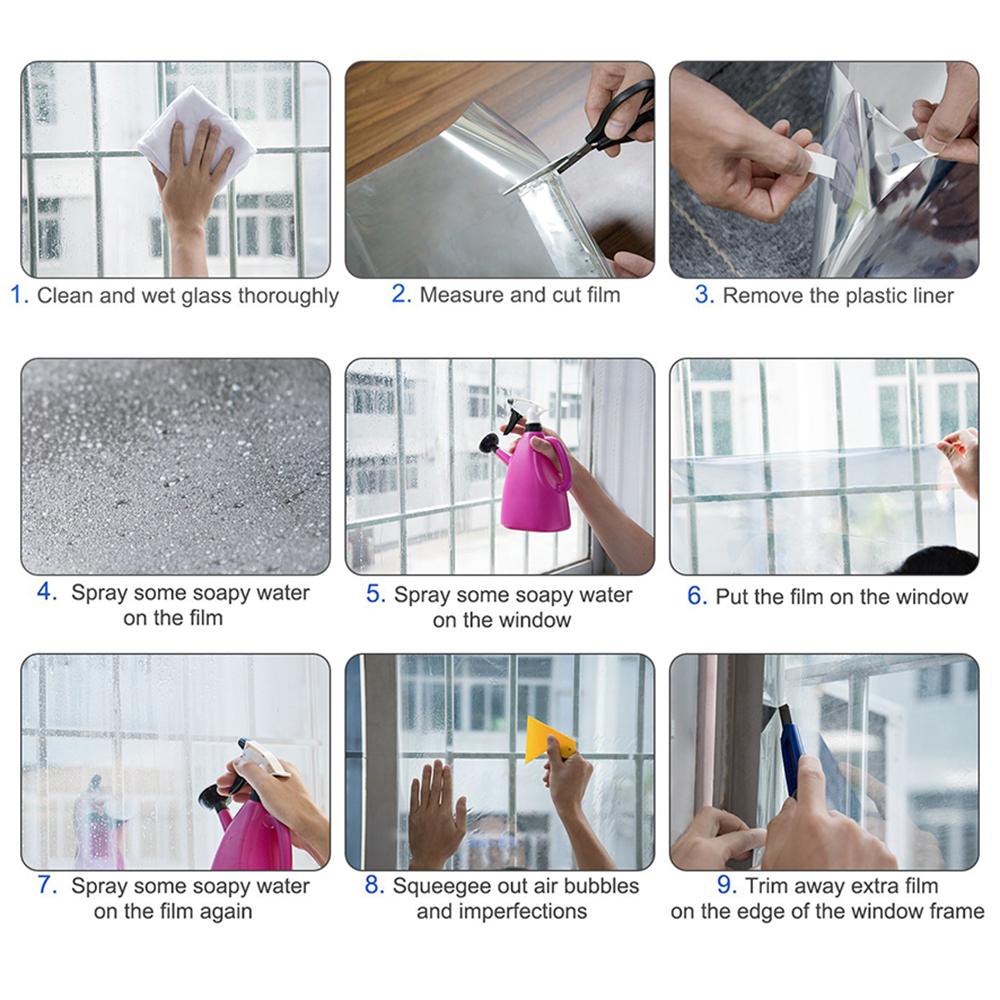 1. Clean and wet glass thoroughly

2. Measure and cut film

3. Remove the plastic liner

4. Spray some soapy water on the film

5. Spray some soapy water on the window

6. Put the film on the window

7. Spray some soapy water on the film again

8. Squeegee out air bubbles and imperfections

9. Trim away extra film on the edge of the window frame