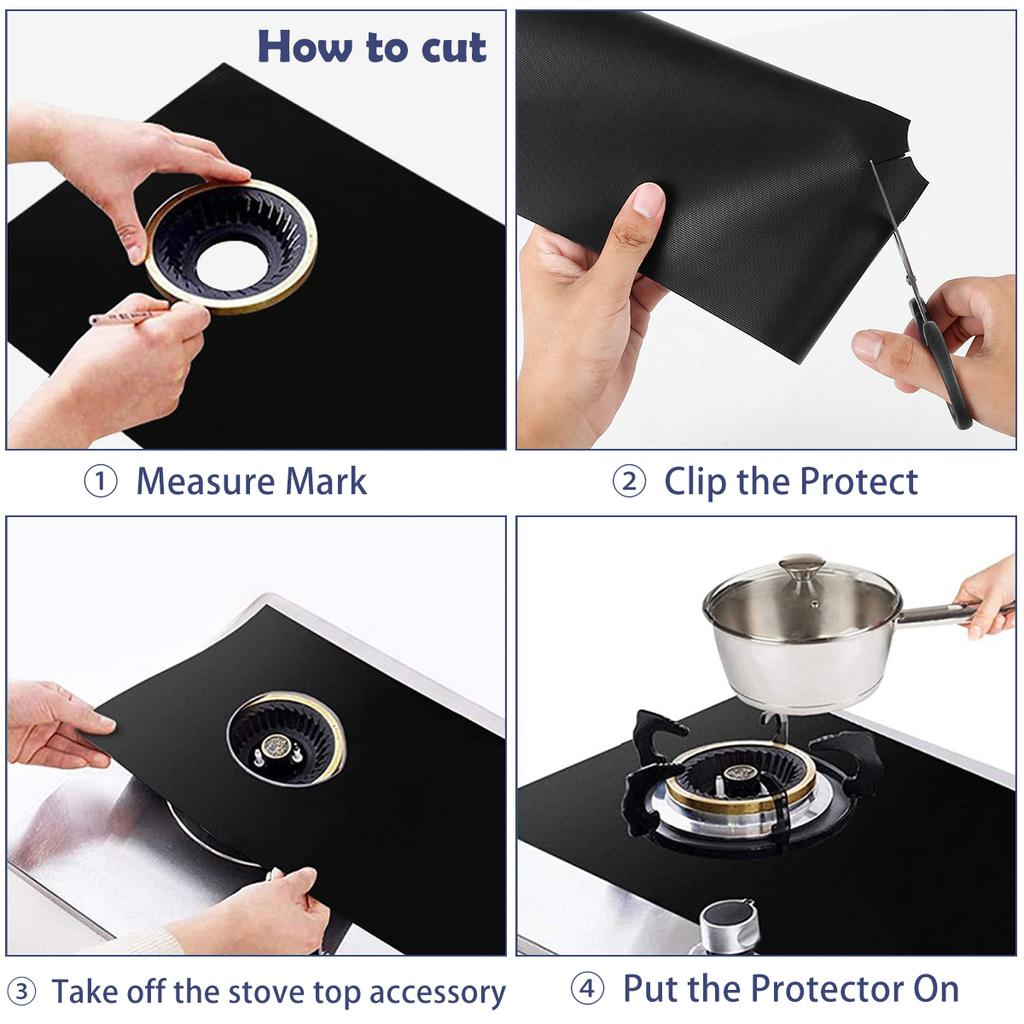 How to cut

① Measure Mark

② Clip the Protect

③ Take off the stove top accessory

④ Put the Protector On