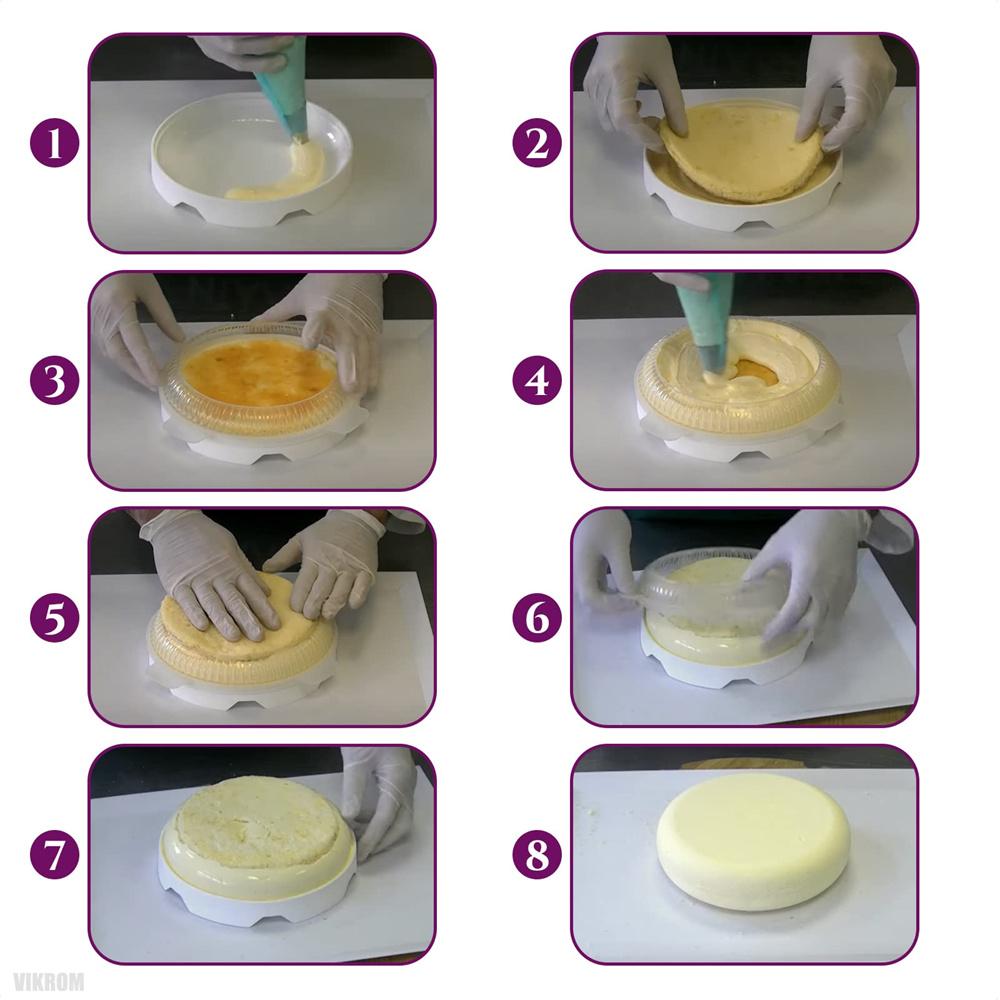 1
2
3
4
5
6
7
8
VIKROM