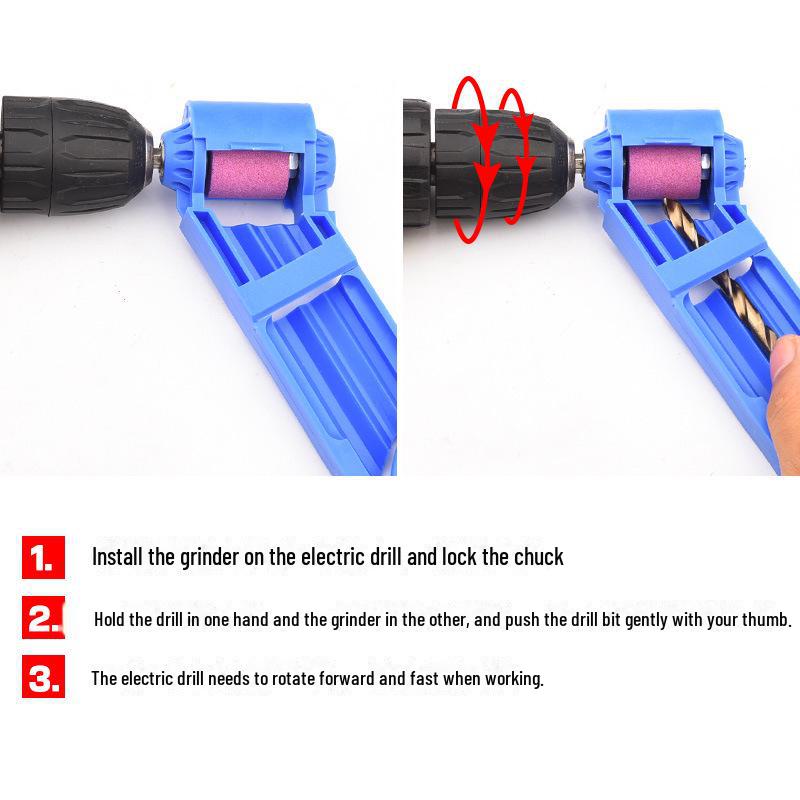 1. Install the grinder on the electric drill and lock the chuck

2. Hold the drill in one hand and the grinder in the other, and push the drill bit gently with your thumb.

3. The electric drill needs to rotate forward and fast when working.