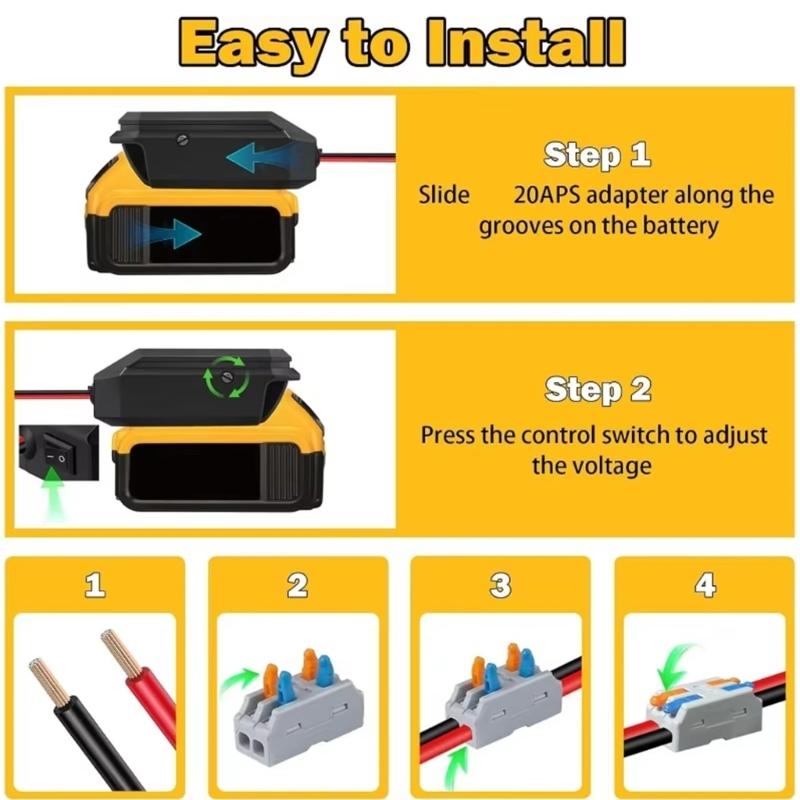 Easy to Install

Step 1
Slide 20APS adapter along the grooves on the battery

Step 2
Press the control switch to adjust the voltage

1

2

3

4