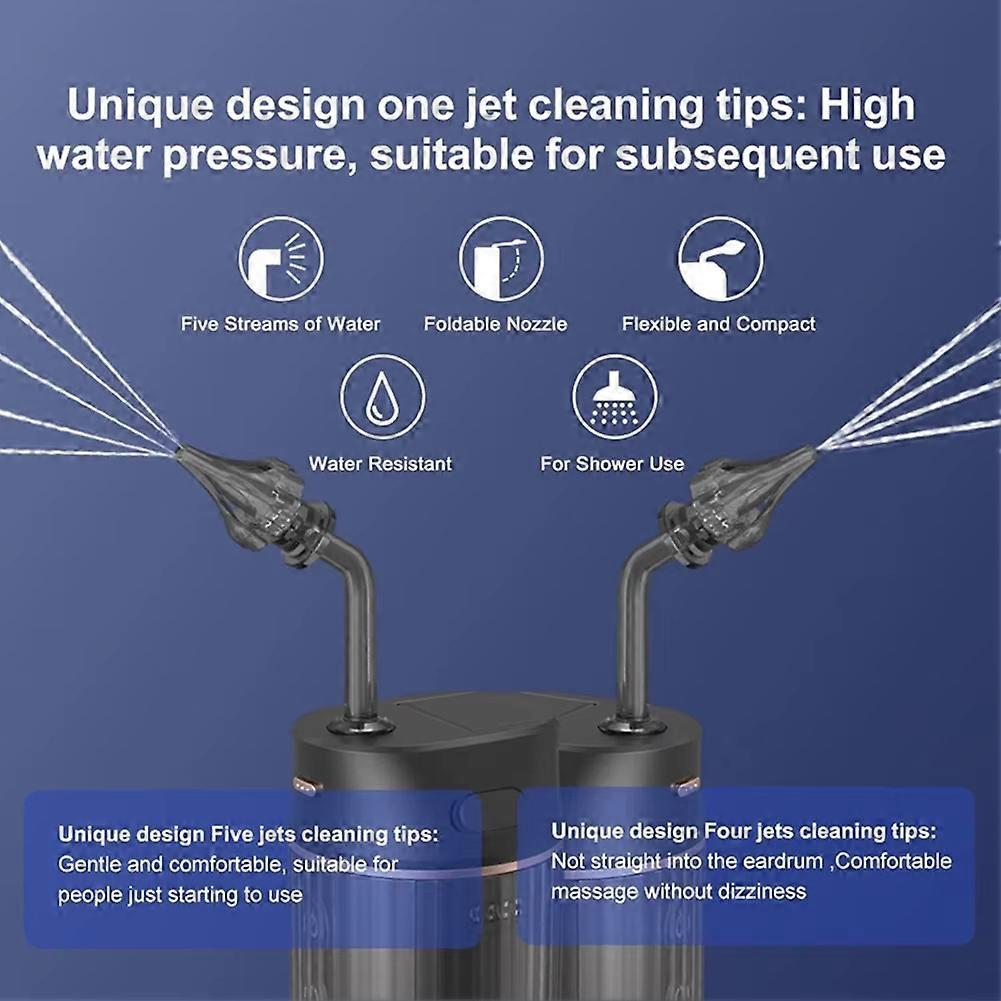 Unique design one jet cleaning tips: High water pressure, suitable for subsequent use

Five Streams of Water
Foldable Nozzle
Flexible and Compact
Water Resistant
For Shower Use

Unique design Five jets cleaning tips:
Gentle and comfortable, suitable for people just starting to use

Unique design Four jets cleaning tips:
Not straight into the eardrum ,Comfortable massage without dizziness