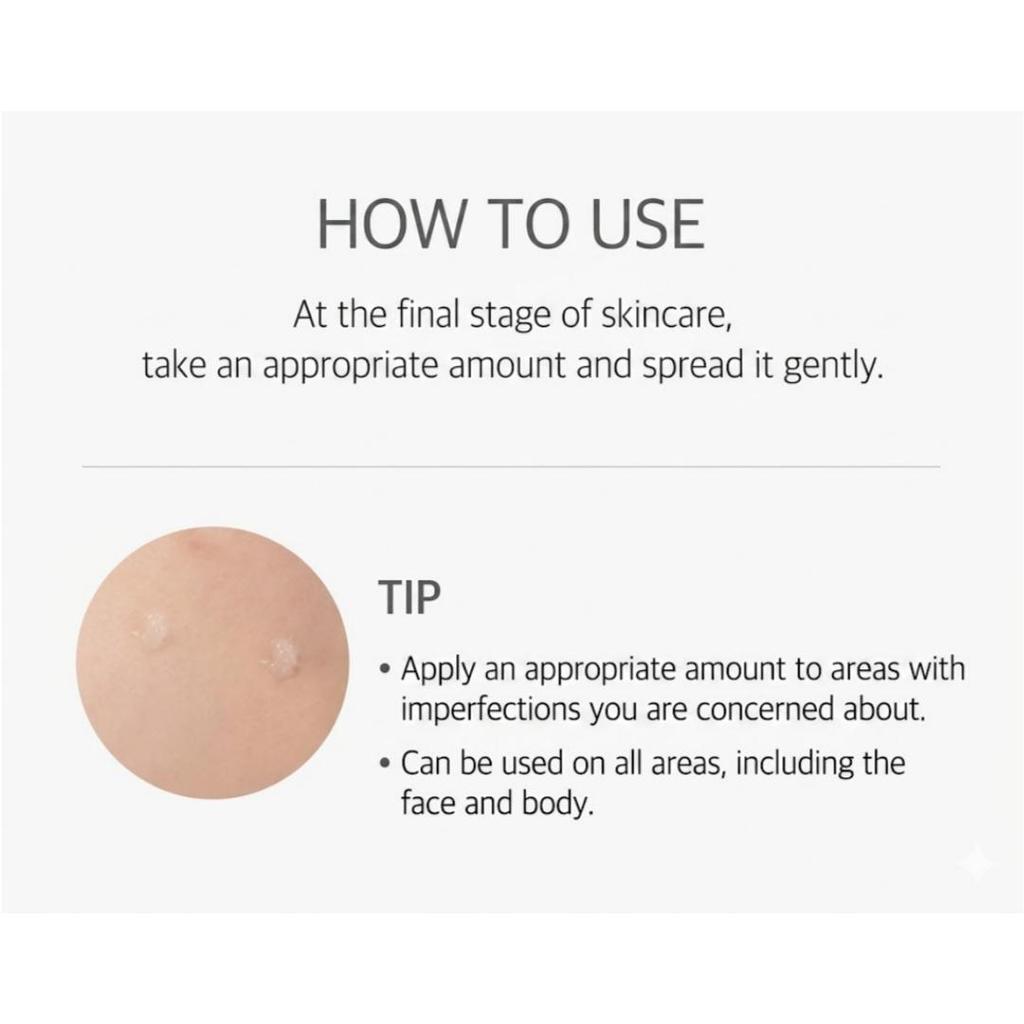 HOW TO USE

At the final stage of skincare, take an appropriate amount and spread it gently.

TIP

• Apply an appropriate amount to areas with imperfections you are concerned about.

• Can be used on all areas, including the face and body.