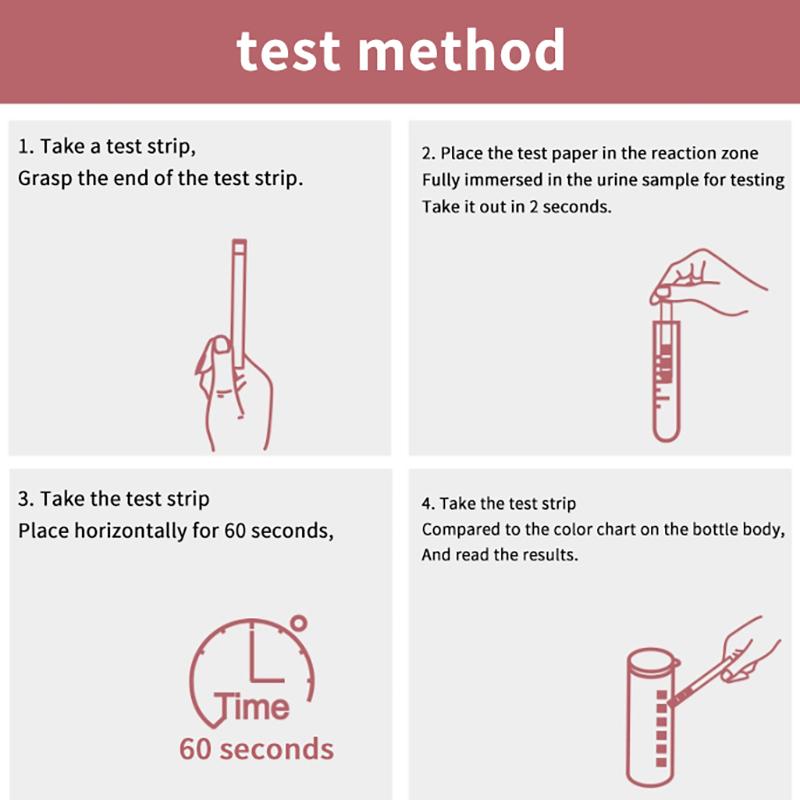 test method

1. Take a test strip,
Grasp the end of the test strip.

2. Place the test paper in the reaction zone
Fully immersed in the urine sample for testing
Take it out in 2 seconds.

3. Take the test strip
Place horizontally for 60 seconds,

Time
60 seconds

4. Take the test strip
Compared to the color chart on the bottle body,
And read the results.