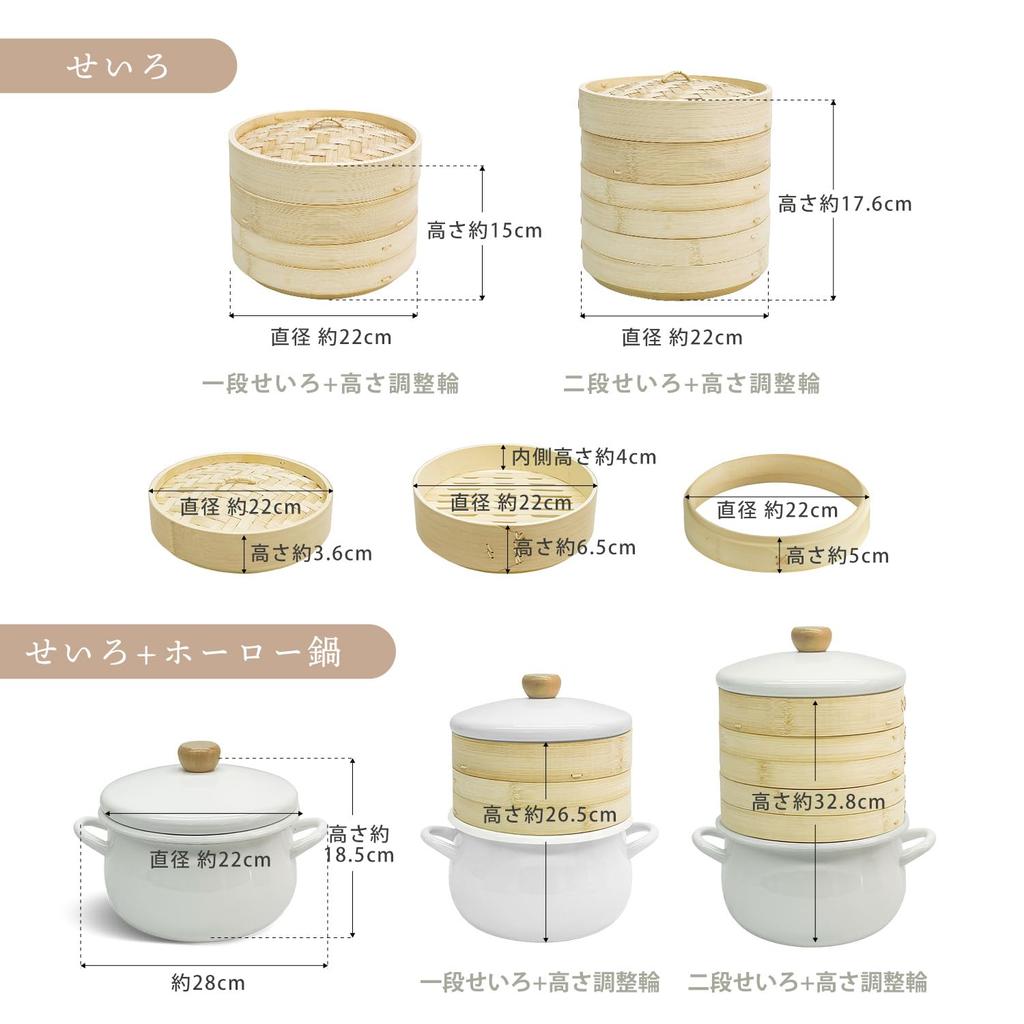 せいろ

高さ約15cm

直径 約22cm

一段せいろ+高さ調整輪

高さ約17.6cm

直径 約22cm

二段せいろ+高さ調整輪

直径 約22cm
高さ約3.6cm

内側高さ約4cm
直径 約22cm
高さ約6.5cm

直径 約22cm
高さ約5cm

せいろ+ホーロー鍋

直径 約22cm
高さ約18.5cm
約28cm

高さ約26.5cm
一段せいろ+高さ調整輪

高さ約32.8cm
二段せいろ+高さ調整輪