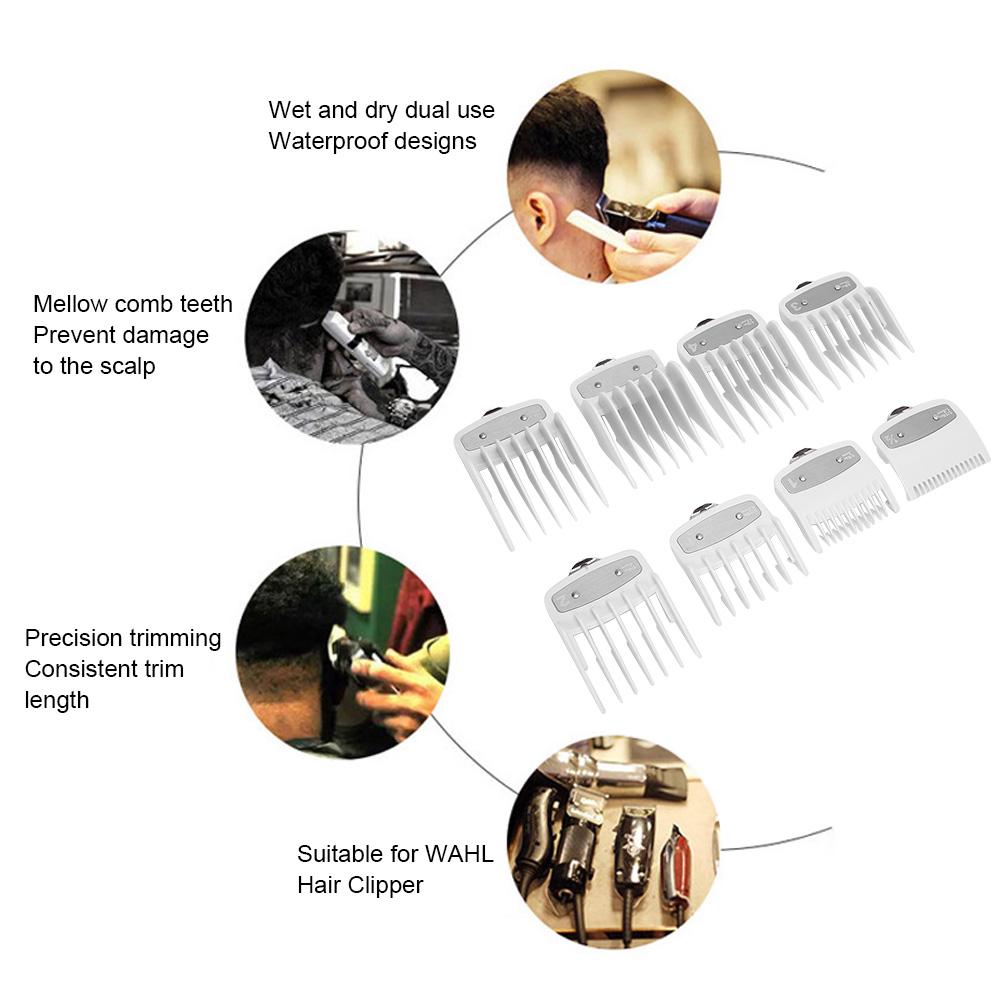 Wet and dry dual use
Waterproof designs

Mellow comb teeth
Prevent damage
to the scalp

Precision trimming
Consistent trim
length

Suitable for WAHL
Hair Clipper