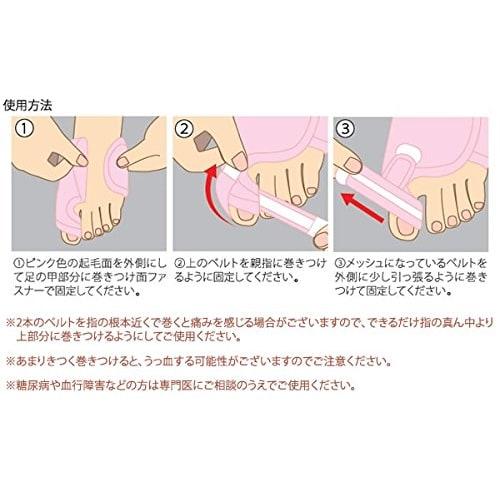 使用方法

①

②

③

①ピンク色の起毛面を外側にして足の甲部分に巻きつけ面ファスナーで固定してください。

②上のベルトを親指に巻きつけるように固定してください。

③メッシュになっているベルトを外側に少し引っ張るように巻きつけて固定してください。

※2本のベルトを指の根本近くで巻くと痛みを感じる場合がございますので、できるだけ指の真ん中より上部分に巻きつけるようにしてご使用ください。

※あまりきつく巻きつけると、うっ血する可能性がございますのでご注意ください。

※糖尿病や血行障害などの方は専門医にご相談のうえでご使用ください。