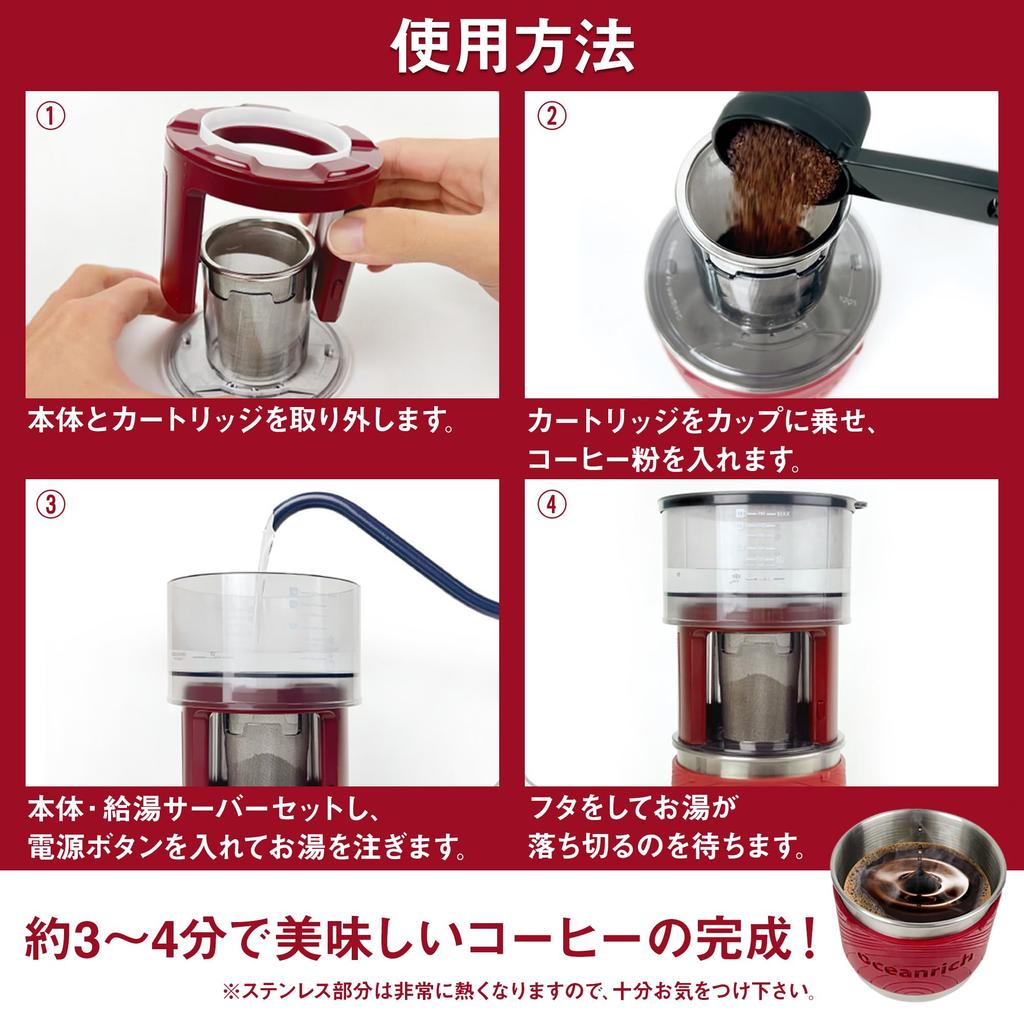 使用方法

①
本体とカートリッジを取り外します。

②
カートリッジをカップに乗せ、コーヒー粉を入れます。

③
本体・給湯サーバーセットし、電源ボタンを入れてお湯を注ぎます。

④
フタをしてお湯が落ち切るのを待ちます。

約3～4分で美味しいコーヒーの完成！

※ステンレス部分は非常に熱くなりますので、十分お気をつけ下さい。

Oceanrich