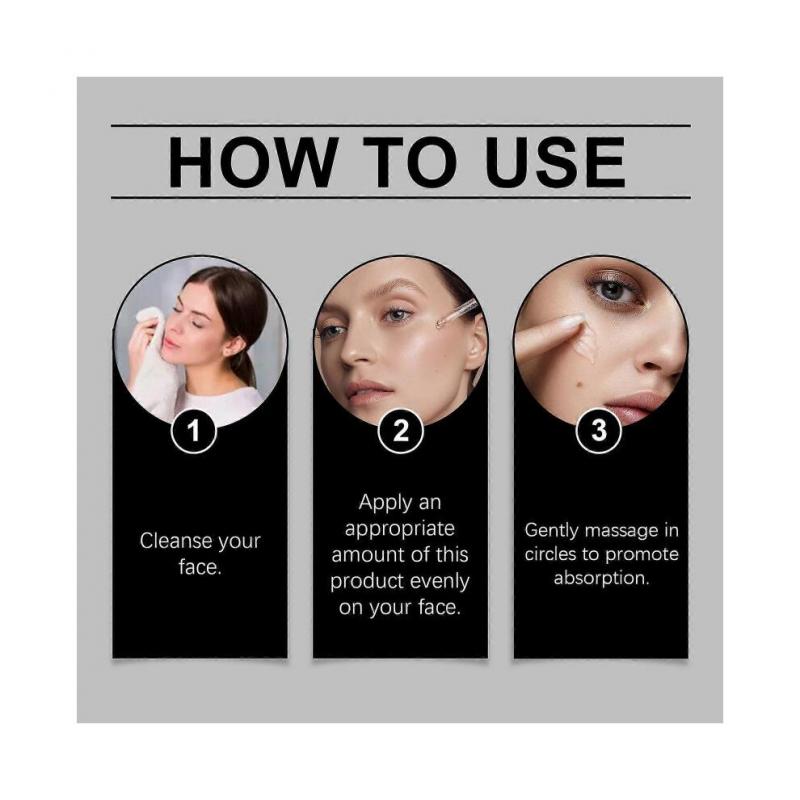 HOW TO USE

1

Cleanse your face.

2

Apply an appropriate amount of this product evenly on your face.

3

Gently massage in circles to promote absorption.