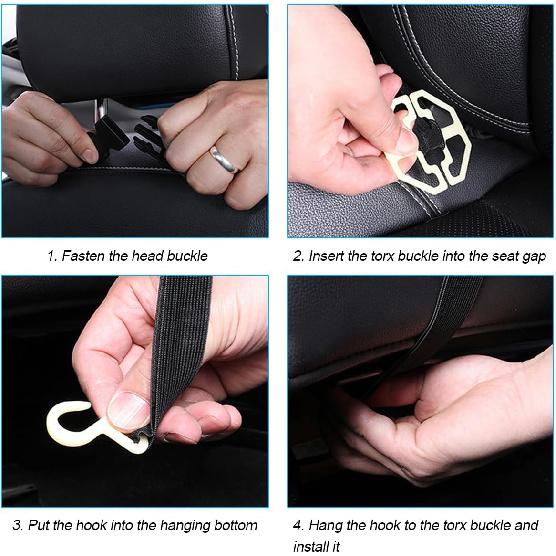 1. Fasten the head buckle

2. Insert the torx buckle into the seat gap

3. Put the hook into the hanging bottom

4. Hang the hook to the torx buckle and install it