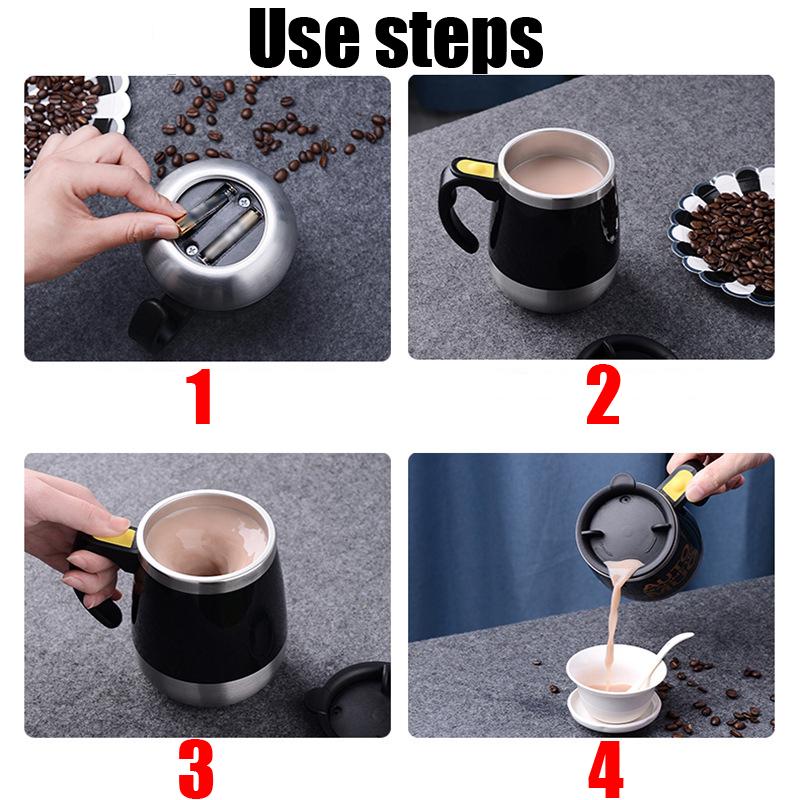 Use steps

1

2

3

4