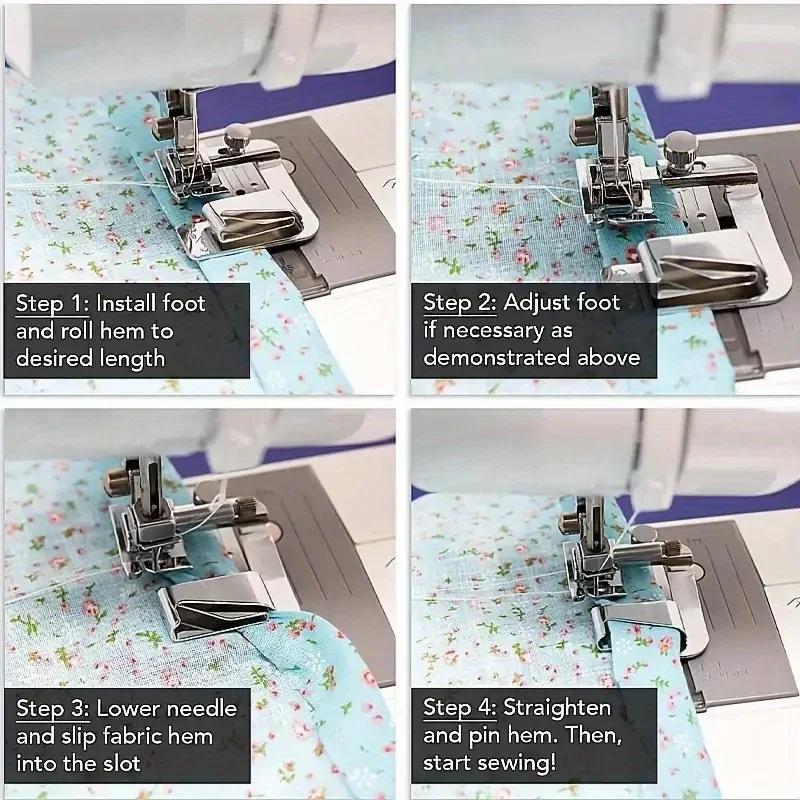 Step 1: Install foot and roll hem to desired length

Step 2: Adjust foot if necessary as demonstrated above

Step 3: Lower needle and slip fabric hem into the slot

Step 4: Straighten and pin hem. Then, start sewing!