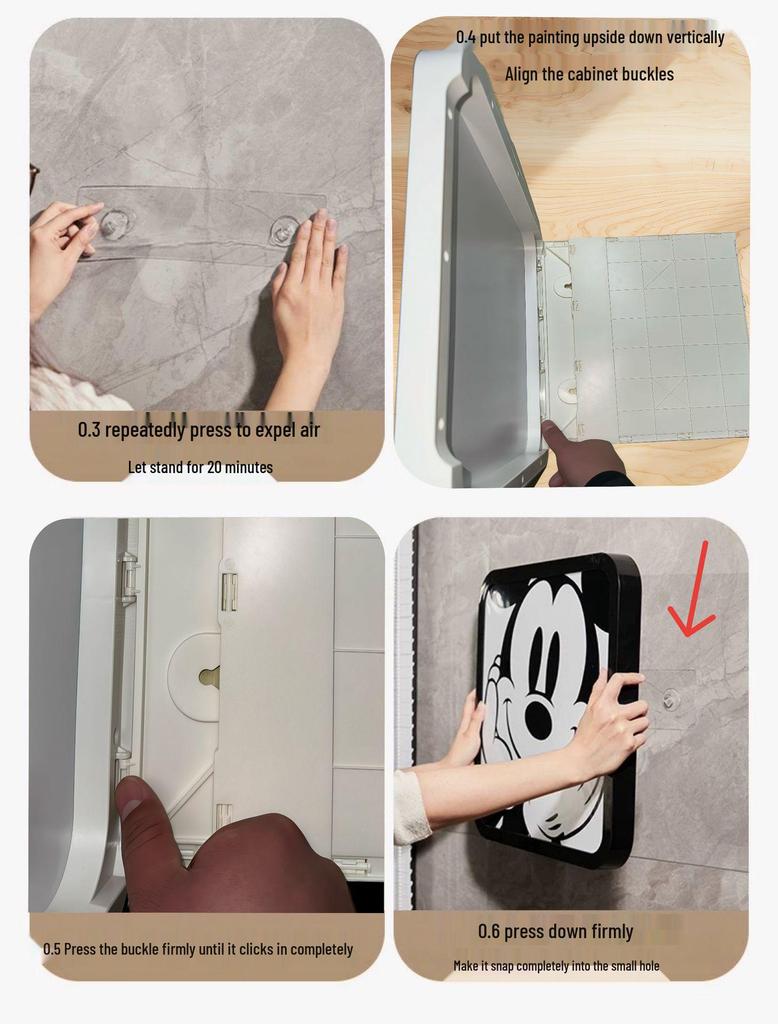 0.3 repeatedly press to expel air

Let stand for 20 minutes

0.4 put the painting upside down vertically

Align the cabinet buckles

0.5 Press the buckle firmly until it clicks in completely

0.6 press down firmly

Make it snap completely into the small hole