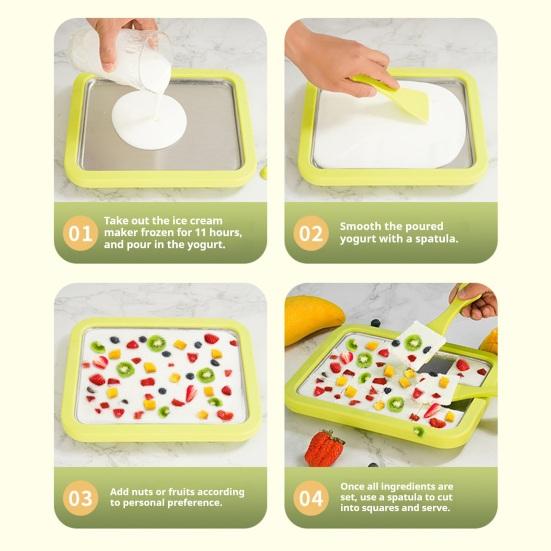 01 Take out the ice cream maker frozen for 11 hours, and pour in the yogurt.

02 Smooth the poured yogurt with a spatula.

03 Add nuts or fruits according to personal preference.

04 Once all ingredients are set, use a spatula to cut into squares and serve.