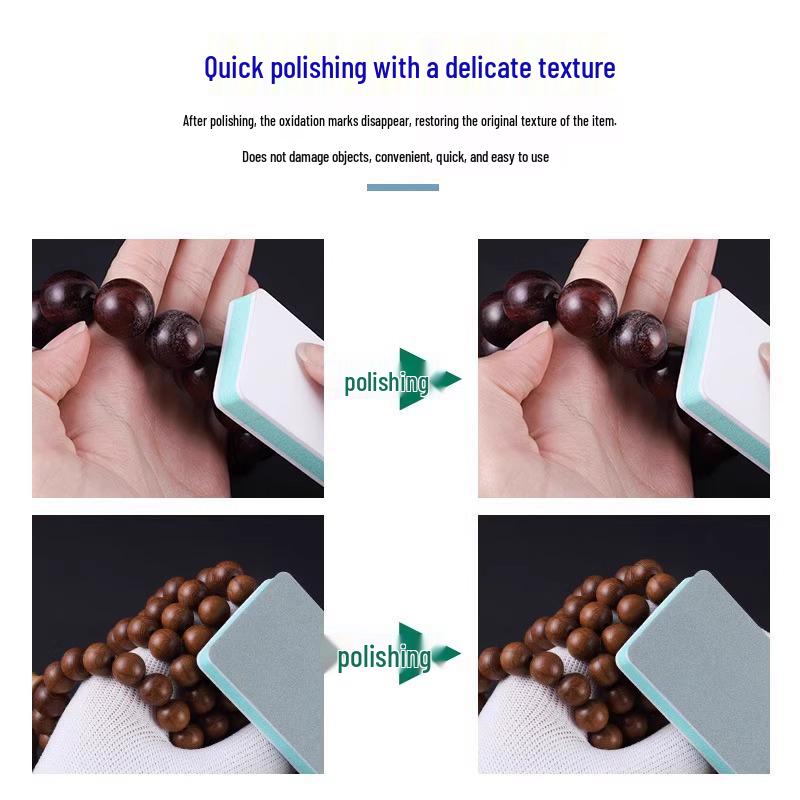 Quick polishing with a delicate texture

After polishing, the oxidation marks disappear, restoring the original texture of the item.

Does not damage objects, convenient, quick, and easy to use

polishing

polishing