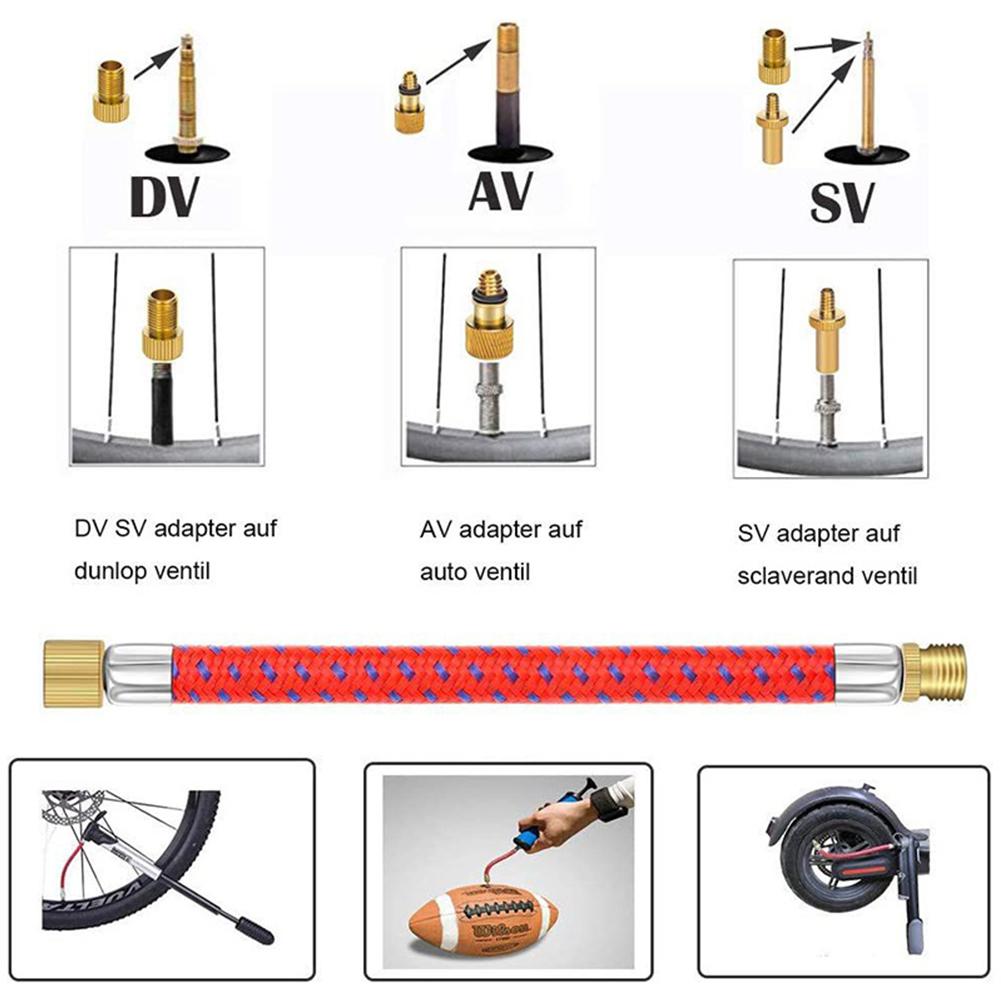 DV

AV

SV

DV SV adapter auf dunlop ventil

AV adapter auf auto ventil

SV adapter auf sclaverand ventil

VUELTA

Wilson