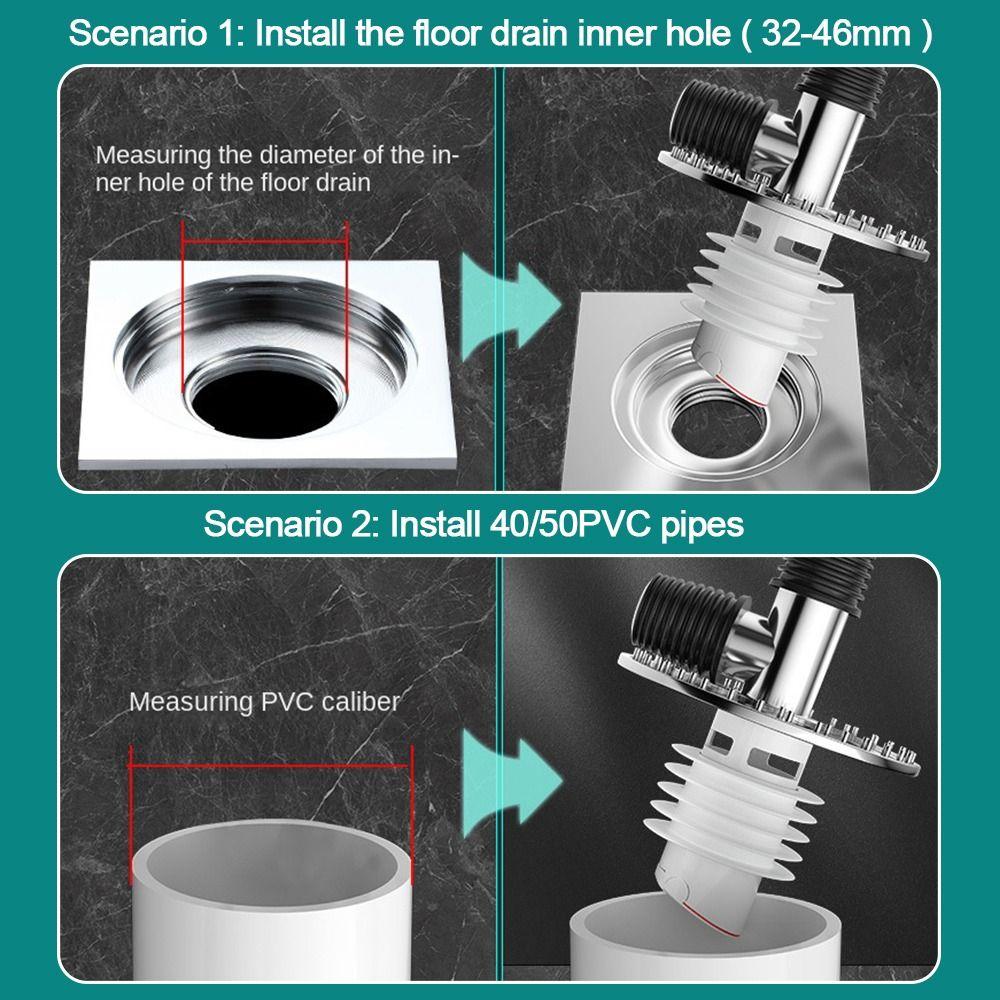 Scenario 1: Install the floor drain inner hole ( 32-46mm )

Measuring the diameter of the inner hole of the floor drain

Scenario 2: Install 40/50PVC pipes

Measuring PVC caliber