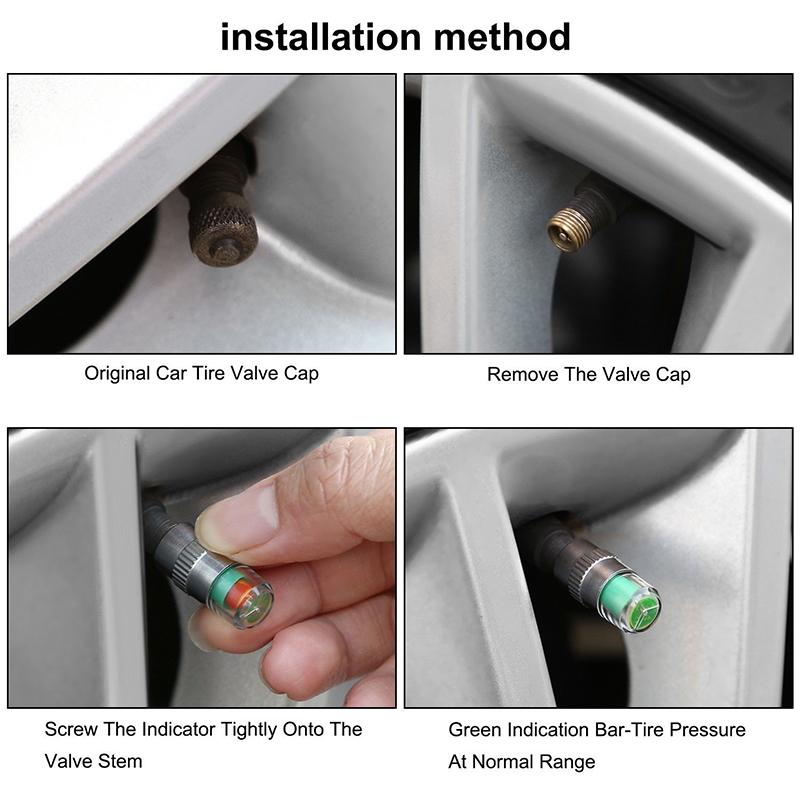 installation method

Original Car Tire Valve Cap

Remove The Valve Cap

Screw The Indicator Tightly Onto The Valve Stem

Green Indication Bar-Tire Pressure At Normal Range