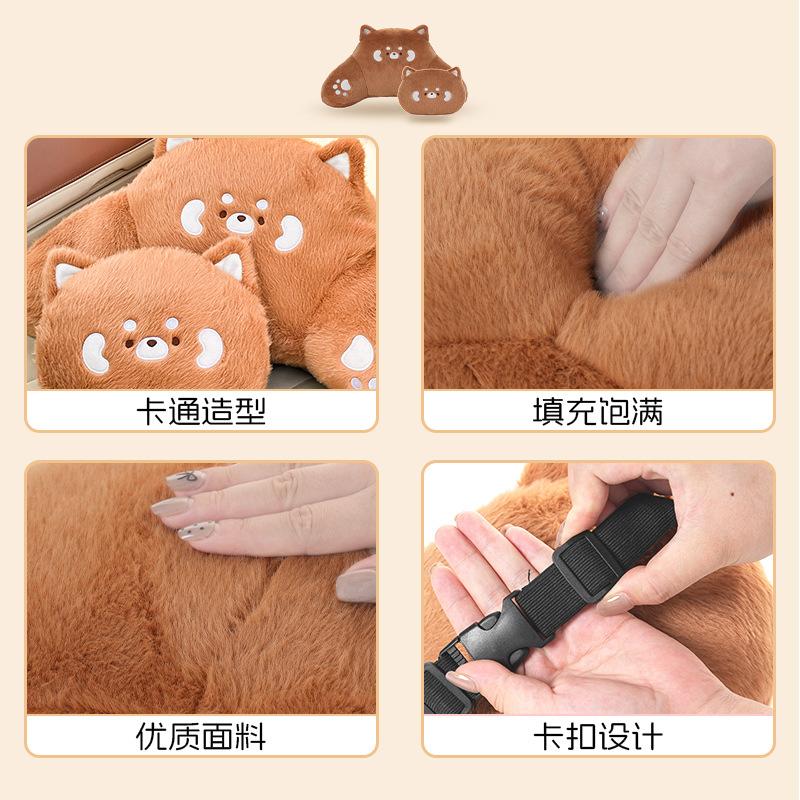 卡通造型

填充饱满

优质面料

卡扣设计