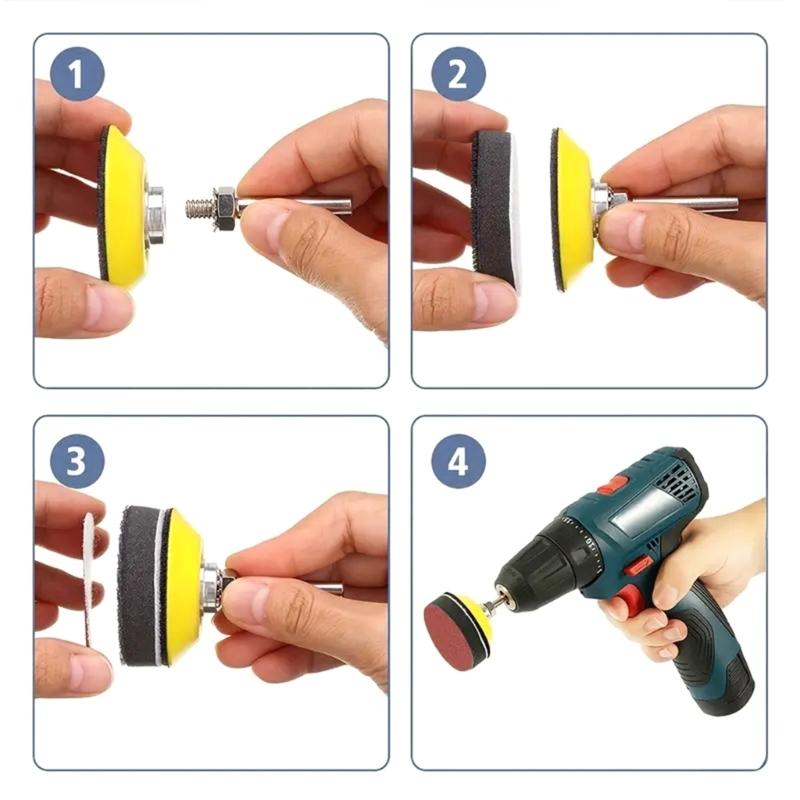 1

2

3

4