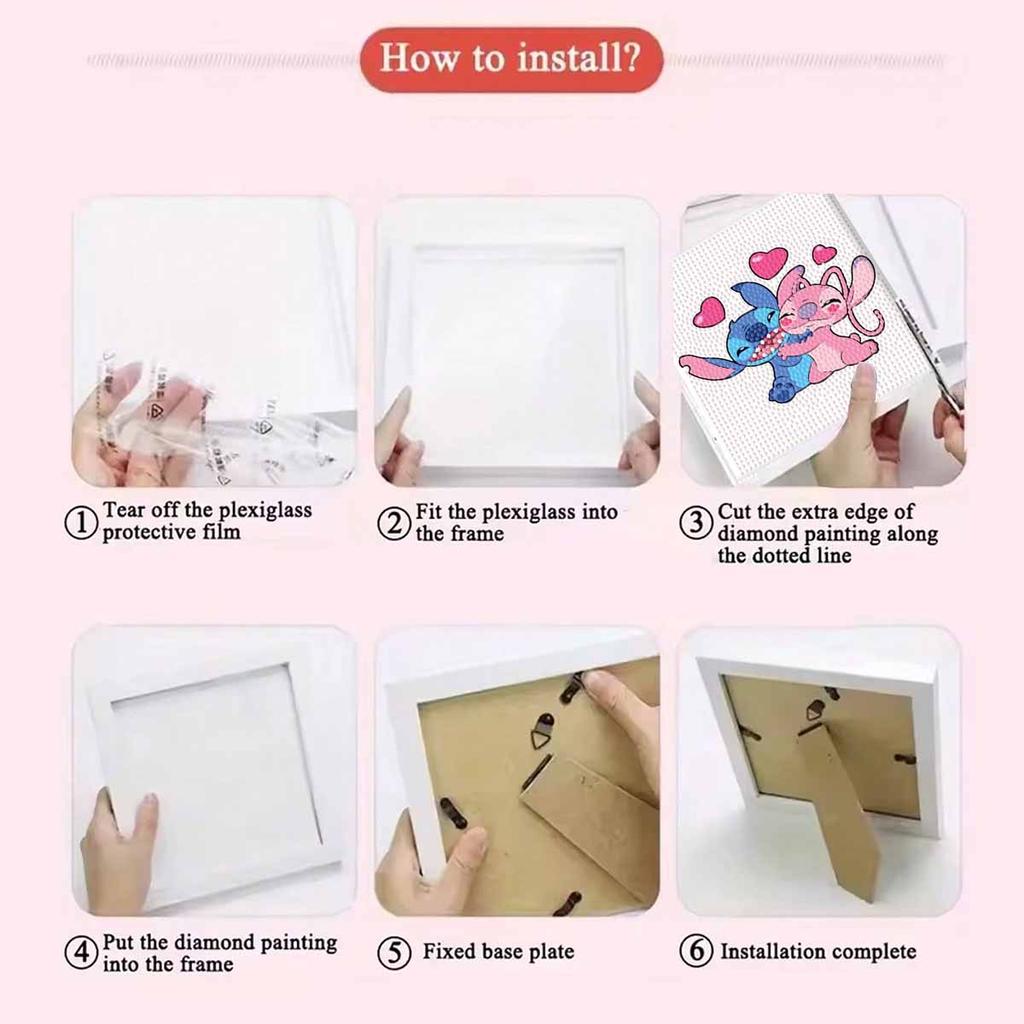 How to install?

① Tear off the plexiglass protective film

② Fit the plexiglass into the frame

③ Cut the extra edge of diamond painting along the dotted line

④ Put the diamond painting into the frame

⑤ Fixed base plate

⑥ Installation complete