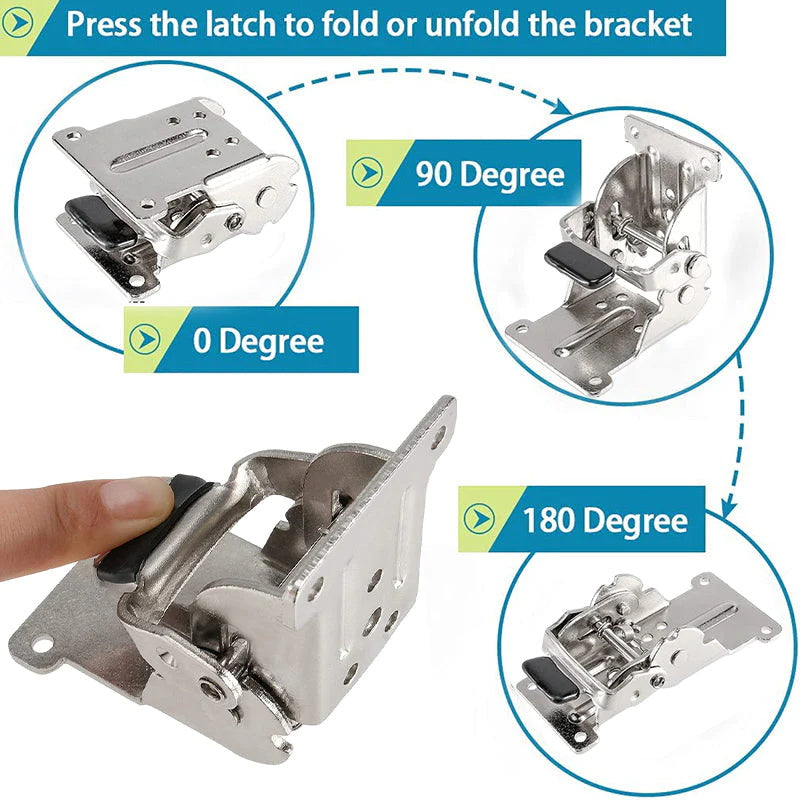 Press the latch to fold or unfold the bracket

90 Degree

0 Degree

180 Degree