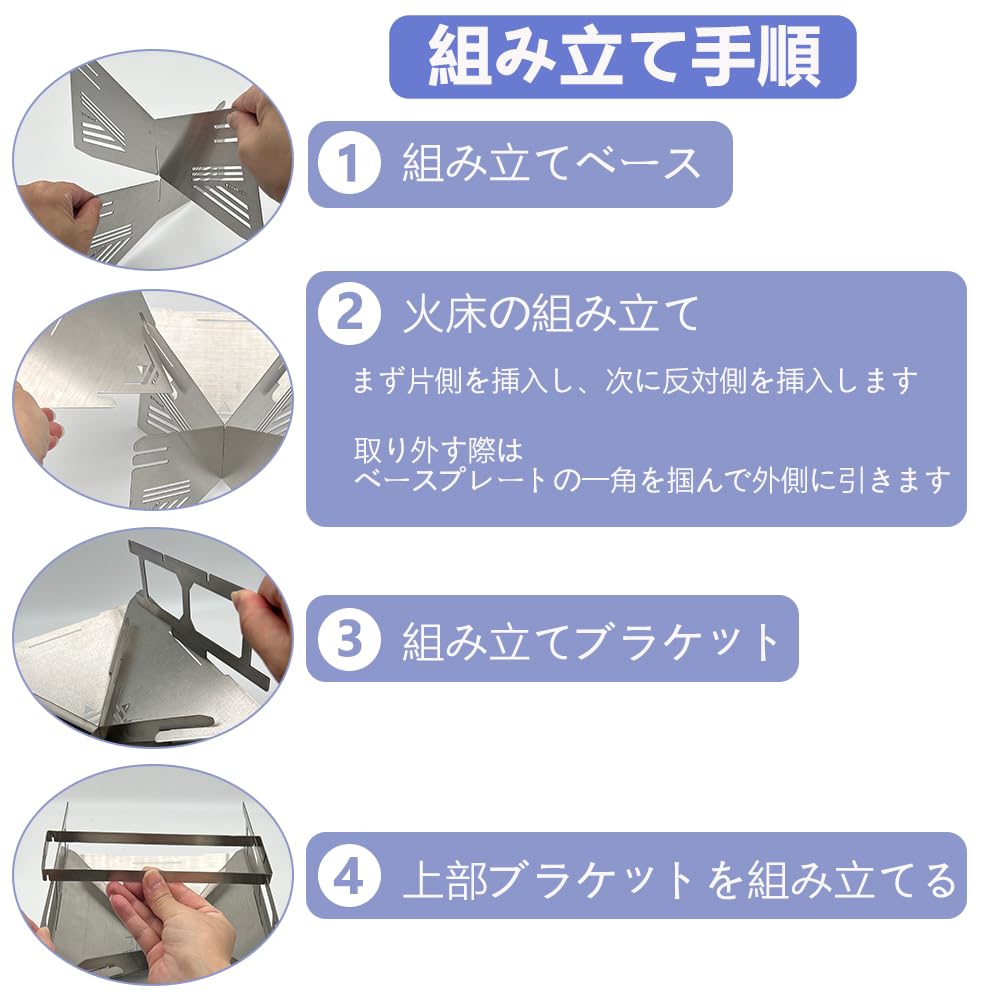 組み立て手順

1 組み立てベース

2 火床の組み立て

まず片側を挿入し、次に反対側を挿入します

取り外す際は
ベースプレートの一角を掴んで外側に引きます

3 組み立てブラケット

4 上部ブラケットを組み立てる